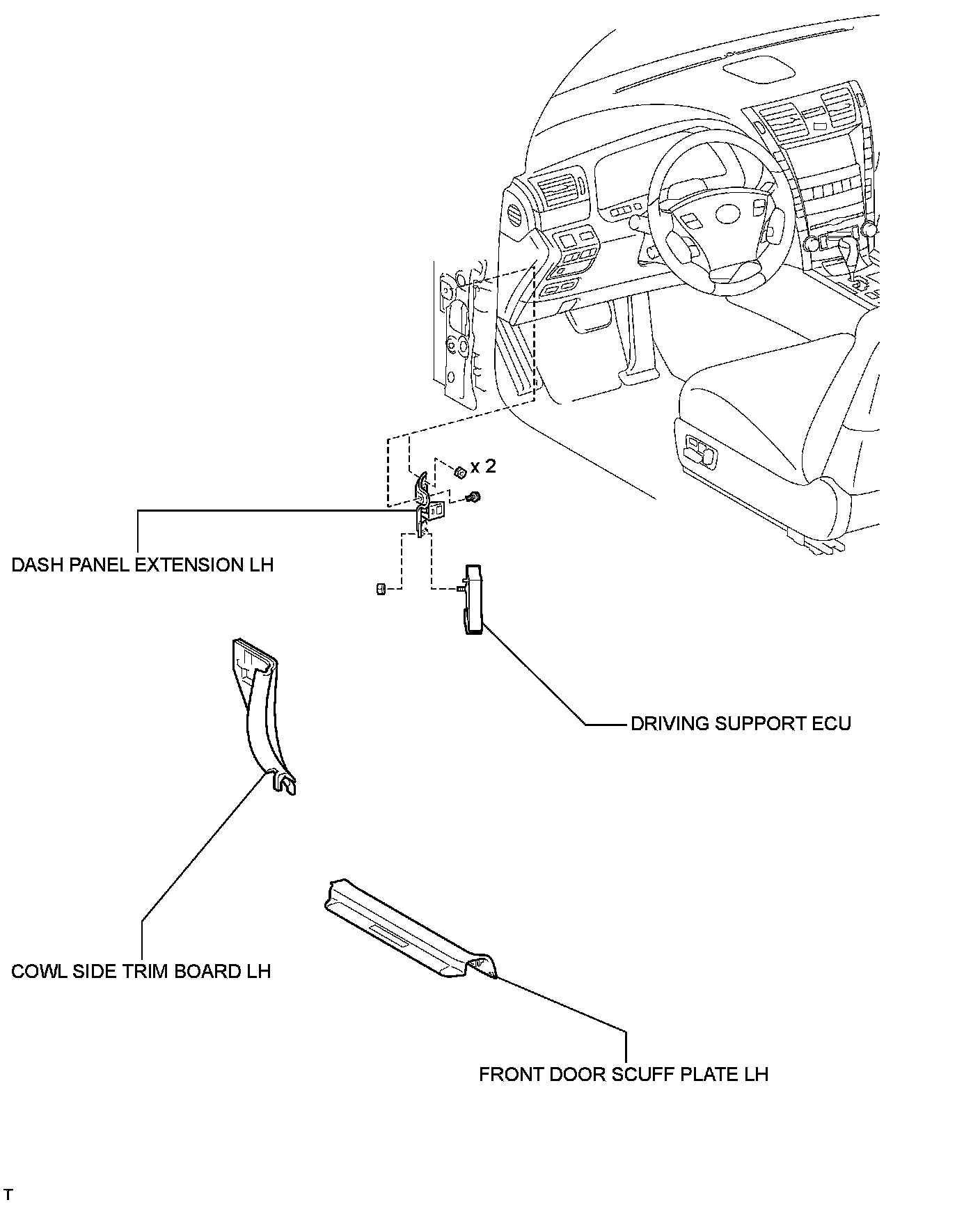 x 2

DASH PANEL EXTENSION LH

DRIVING SUPPORT ECU

COWL SIDE TRIM BOARD LH

FRONT DOOR SCUFF PLATE LH

T