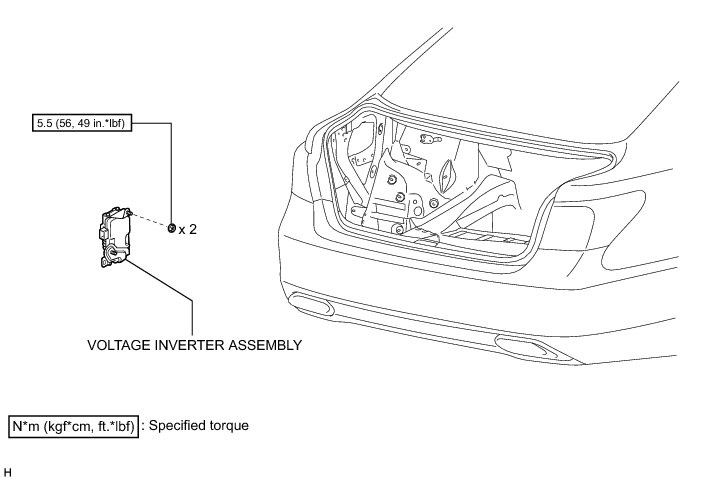 5.5 (56, 49 in.*lbf)

x 2

VOLTAGE INVERTER ASSEMBLY

N*m (kgf*cm, ft.*lbf) : Specified torque

H