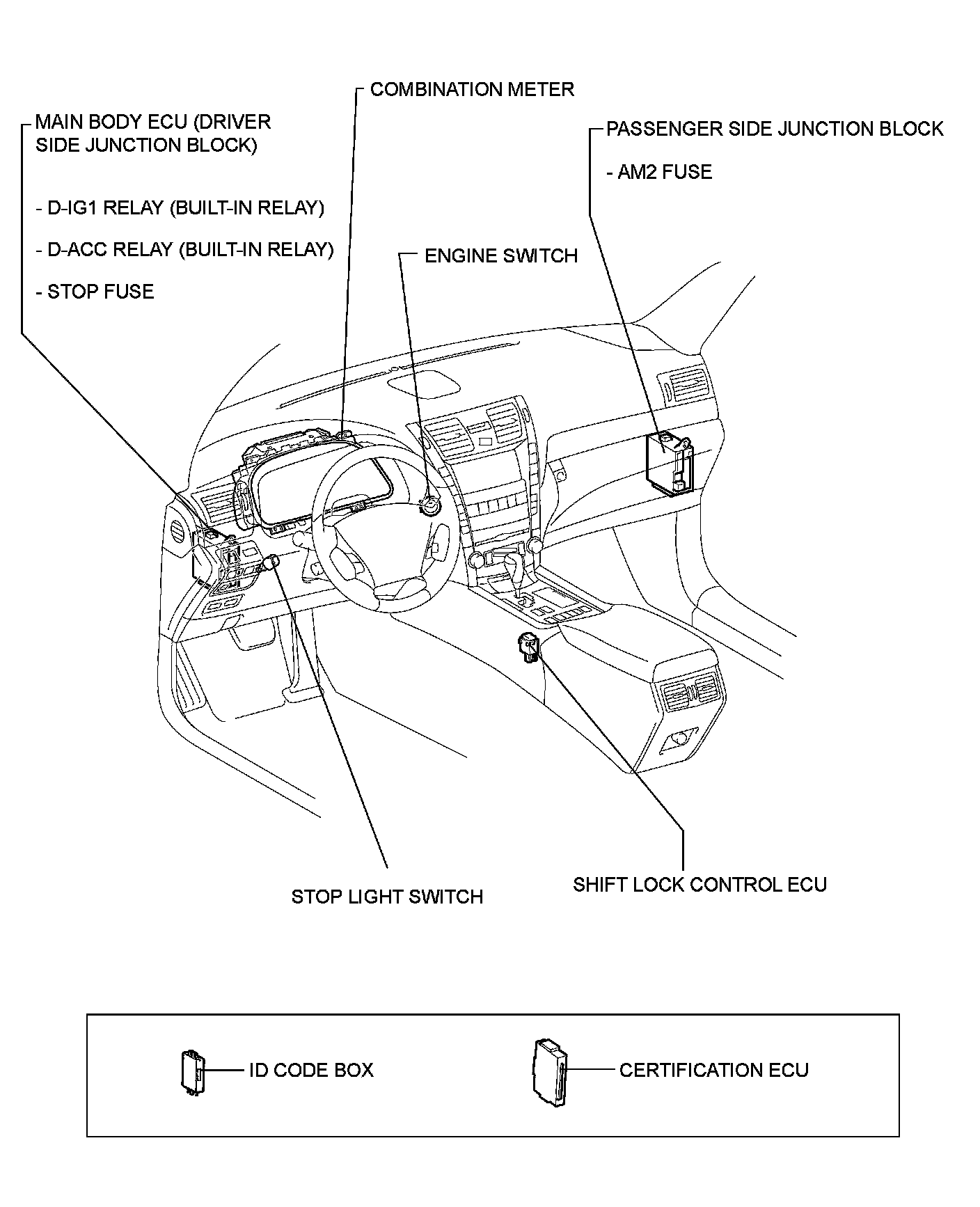 COMBINATION METER

MAIN BODY ECU (DRIVER SIDE JUNCTION BLOCK)

- D-IG1 RELAY (BUILT-IN RELAY)

- D-ACC RELAY (BUILT-IN RELAY)

- STOP FUSE

PASSENGER SIDE JUNCTION BLOCK

- AM2 FUSE

ENGINE SWITCH

STOP LIGHT SWITCH

SHIFT LOCK CONTROL ECU

ID CODE BOX

CERTIFICATION ECU