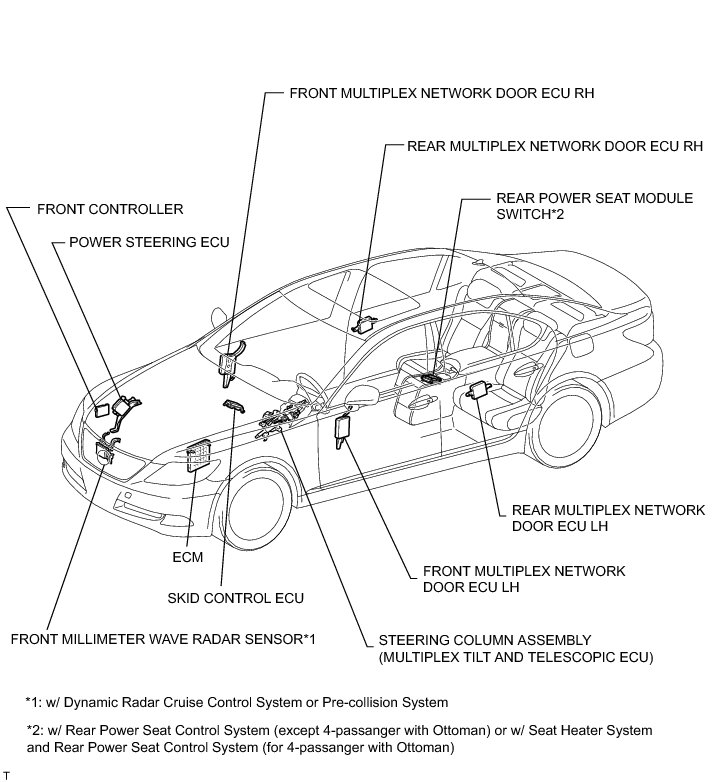 FRONT MULTIPLEX NETWORK DOOR ECU RH

REAR MULTIPLEX NETWORK DOOR ECU RH

REAR POWER SEAT MODULE SWITCH*2

FRONT CONTROLLER

POWER STEERING ECU

REAR MULTIPLEX NETWORK DOOR ECU LH

ECM

FRONT MULTIPLEX NETWORK DOOR ECU LH

SKID CONTROL ECU

FRONT MILLIMETER WAVE RADAR SENSOR*1

STEERING COLUMN ASSEMBLY (MULTIPLEX TILT AND TELESCOPIC ECU)

*1: w/ Dynamic Radar Cruise Control System or Pre-collision System

*2: w/ Rear Power Seat Control System (except 4-passanger with Ottoman) or w/ Seat Heater System and Rear Power Seat Control System (for 4-passanger with Ottoman)

T