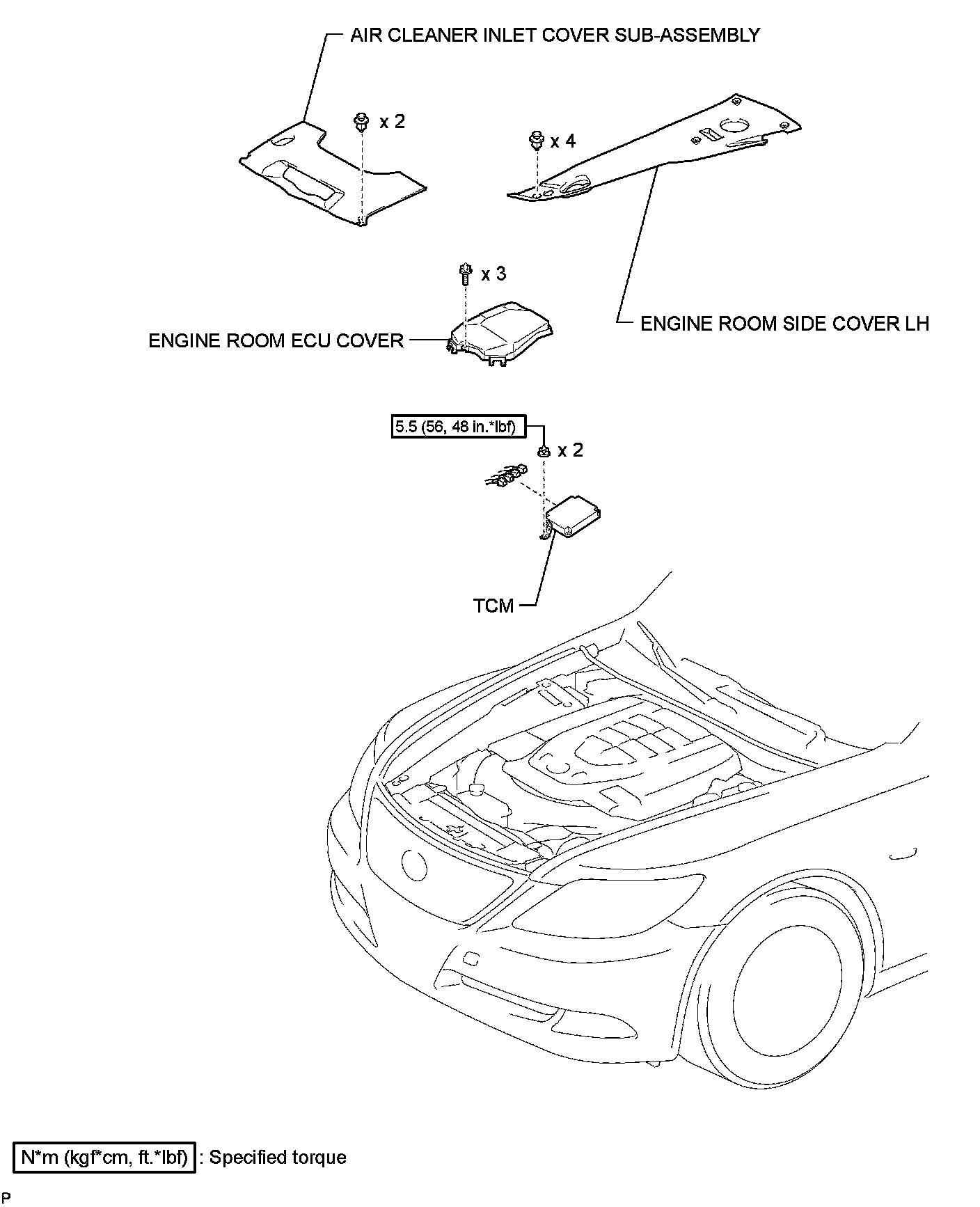 AIR CLEANER INLET COVER SUB-ASSEMBLY

x 2

x 4

x 3

ENGINE ROOM ECU COVER

ENGINE ROOM SIDE COVER LH

5.5 (56, 48 in.*lbf)

x 2

TCM

N*m (kgf*cm, ft.*lbf) : Specified torque

P