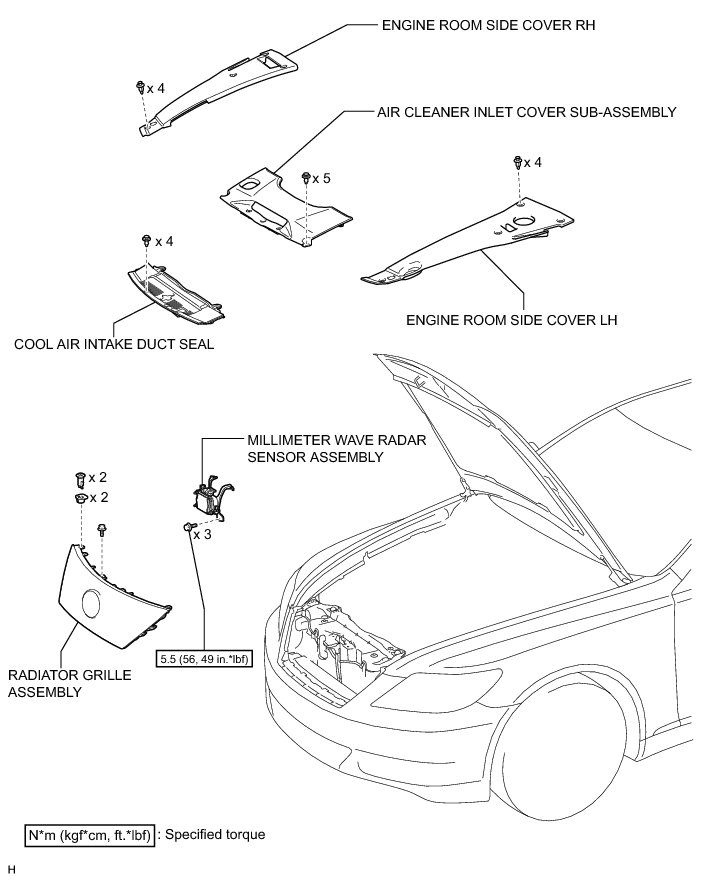 ENGINE ROOM SIDE COVER RH

x 4

AIR CLEANER INLET COVER SUB-ASSEMBLY

x 5

x 4

x 4

ENGINE ROOM SIDE COVER LH

COOL AIR INTAKE DUCT SEAL

MILLIMETER WAVE RADAR SENSOR ASSEMBLY

x 2

x 2

x 3

5.5 (56, 49 in.*lbf)

RADIATOR GRILLE ASSEMBLY

N*m (kgf*cm, ft.*lbf) : Specified torque

H