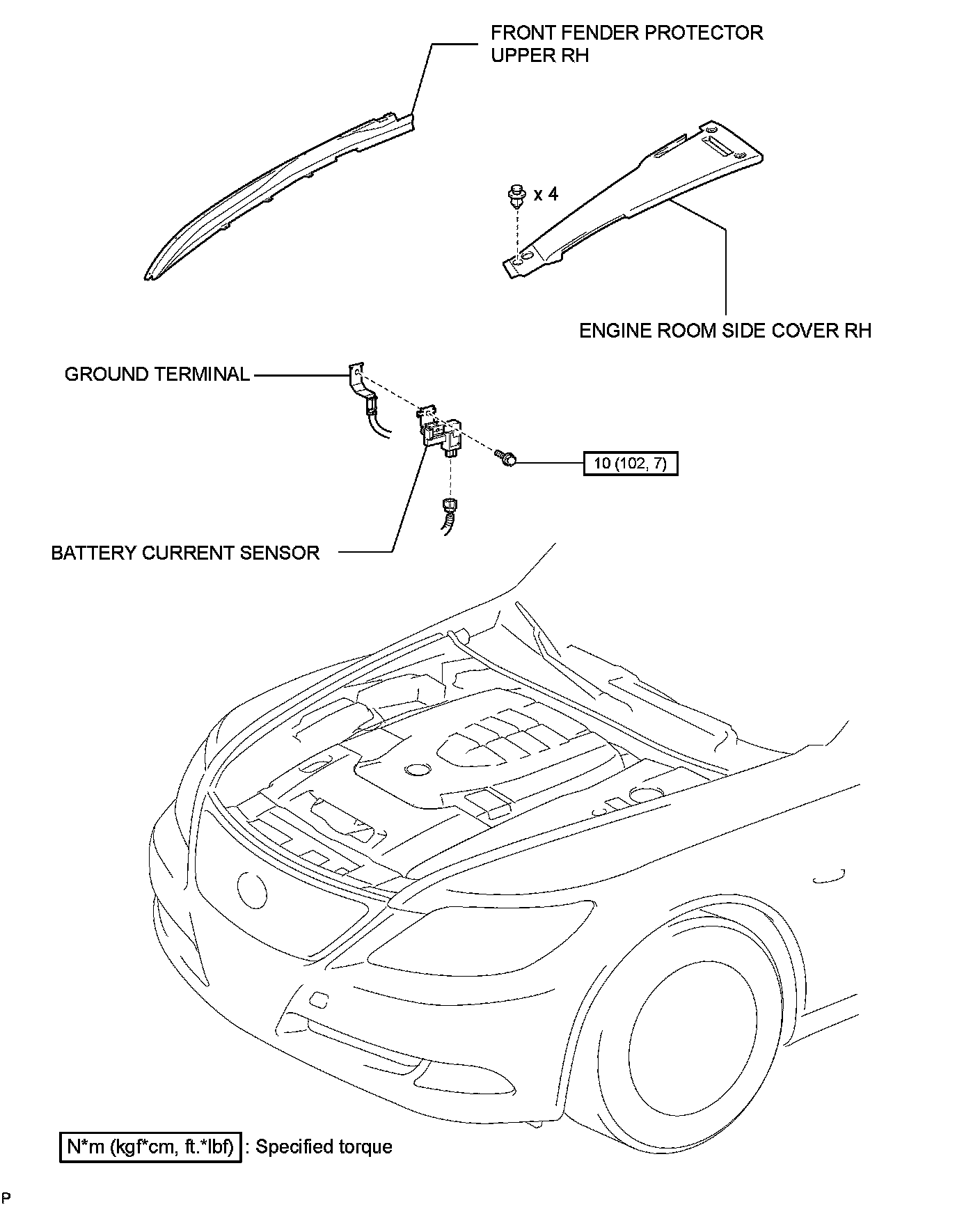 FRONT FENDER PROTECTOR UPPER RH

x 4

ENGINE ROOM SIDE COVER RH

GROUND TERMINAL

10 (102, 7)

BATTERY CURRENT SENSOR

N*m (kgf*cm, ft.*lbf) : Specified torque

P