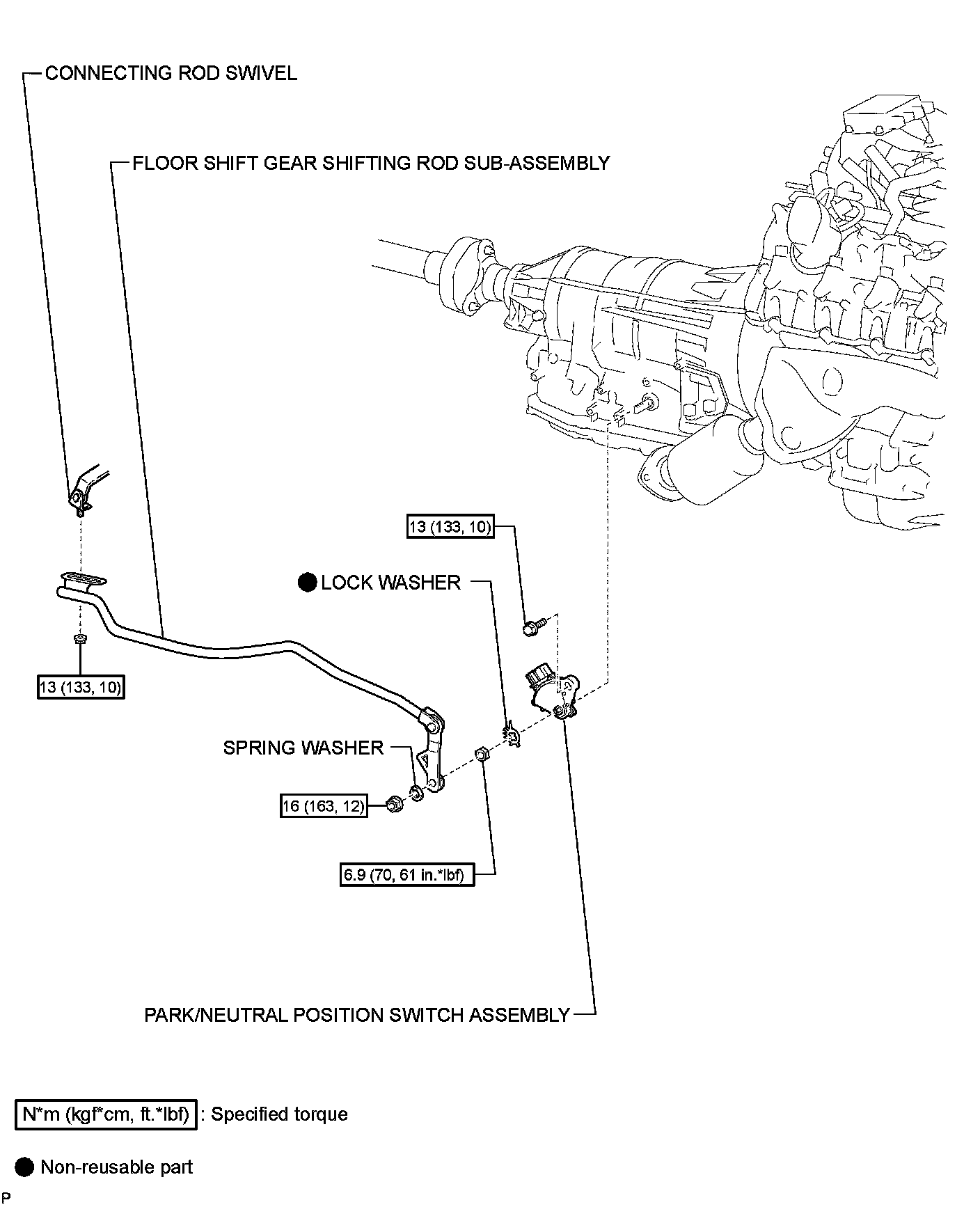 CONNECTING ROD SWIVEL

FLOOR SHIFT GEAR SHIFTING ROD SUB-ASSEMBLY

13 (133, 10)

● LOCK WASHER

13 (133, 10)

SPRING WASHER

16 (163, 12)

6.9 (70, 61 in.*lbf)

PARK/NEUTRAL POSITION SWITCH ASSEMBLY

N*m (kgf*cm, ft.*lbf) : Specified torque

● Non-reusable part

P