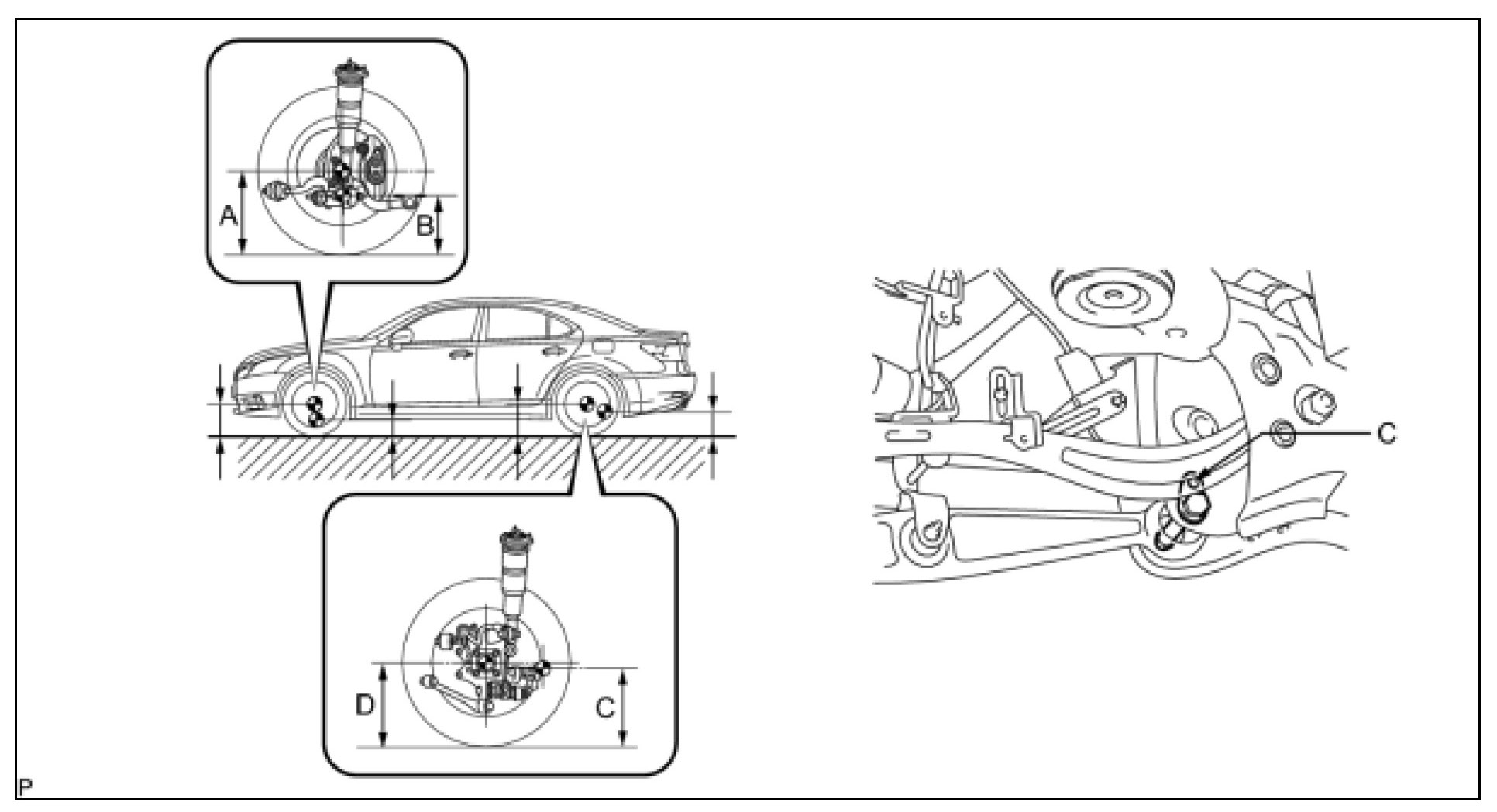 A
B
D
C
C
P