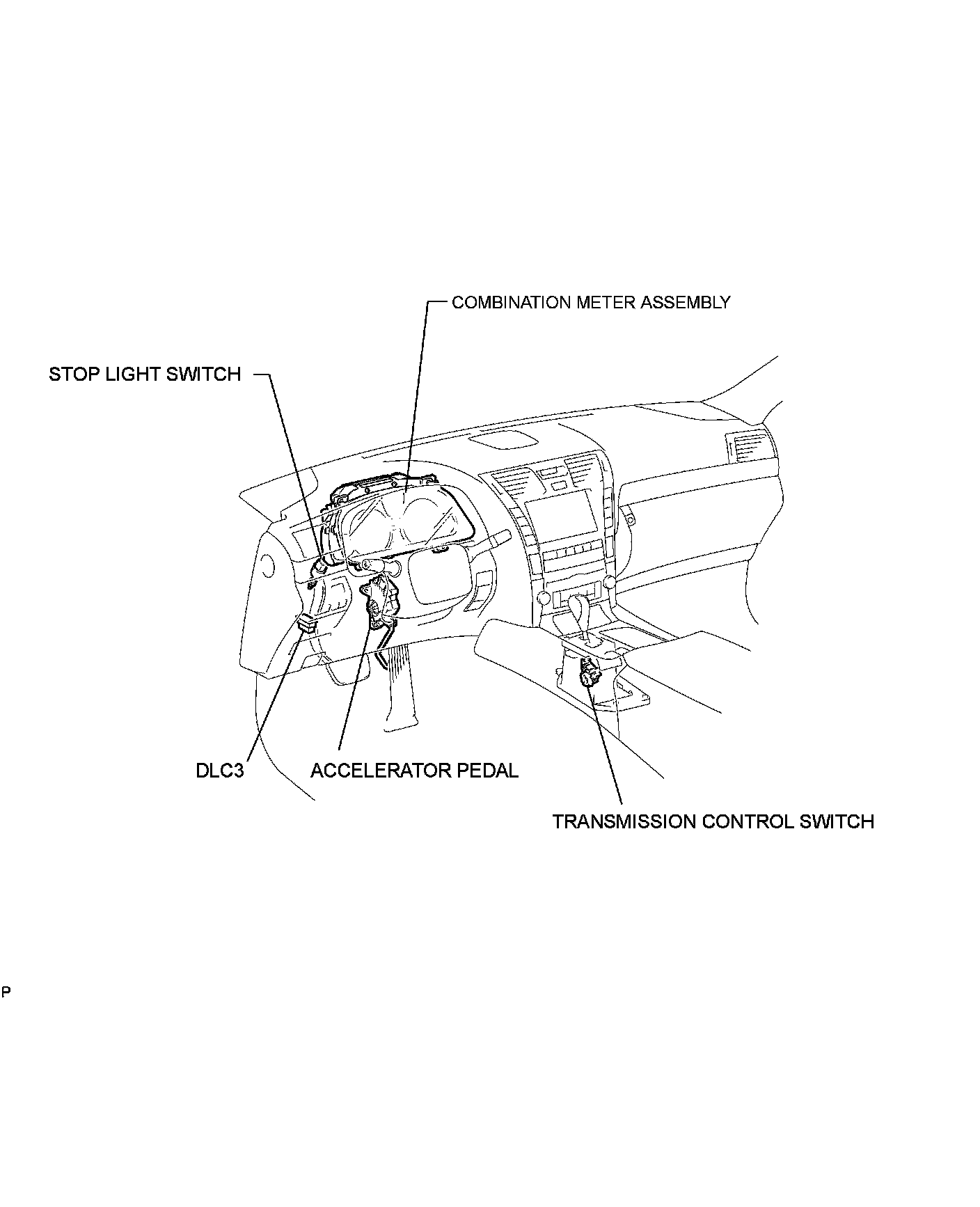 COMBINATION METER ASSEMBLY

STOP LIGHT SWITCH

DLC3

ACCELERATOR PEDAL

TRANSMISSION CONTROL SWITCH

P