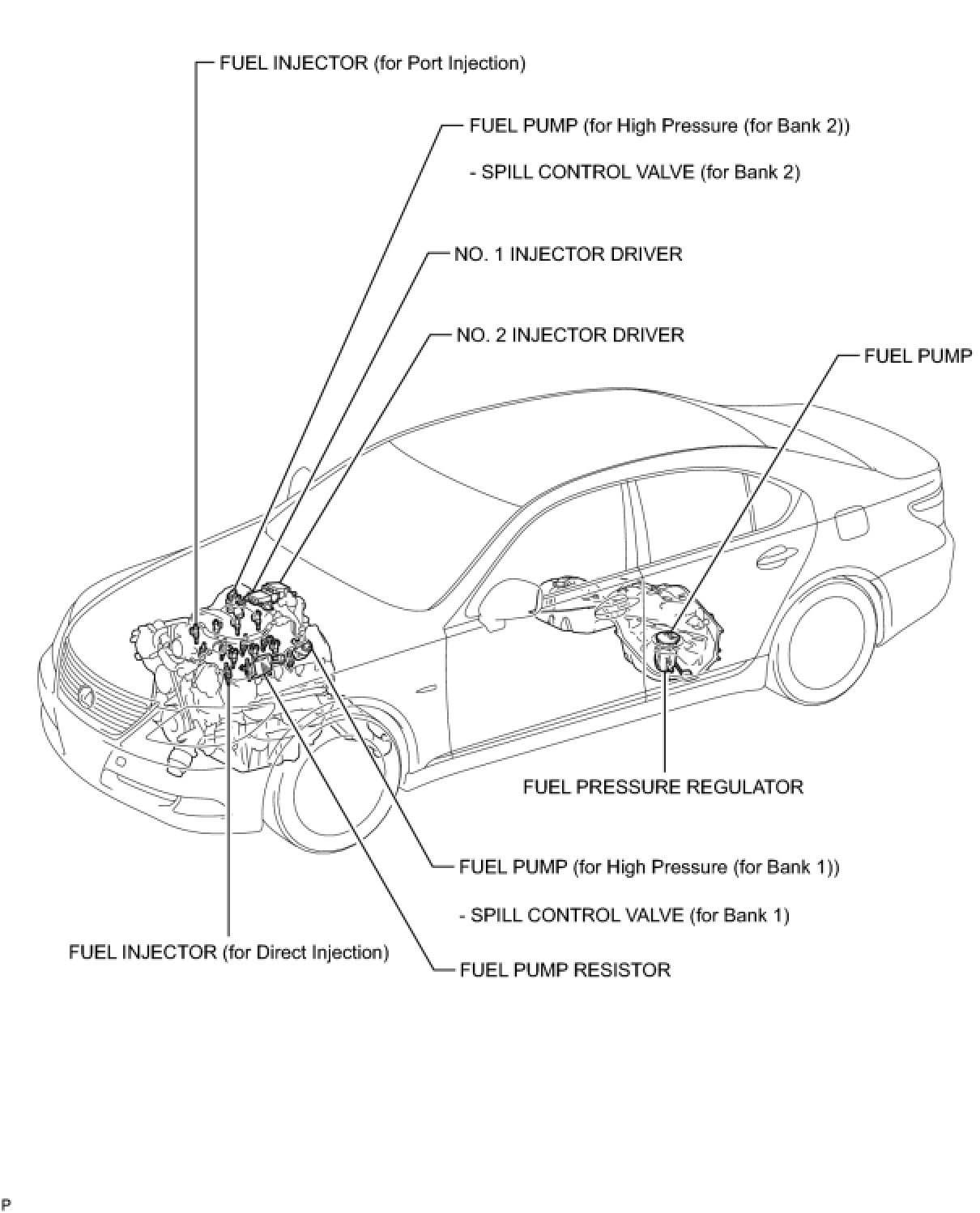 FUEL INJECTOR (for Port Injection)

FUEL PUMP (for High Pressure (for Bank 2))

- SPILL CONTROL VALVE (for Bank 2)

NO. 1 INJECTOR DRIVER

NO. 2 INJECTOR DRIVER

FUEL PUMP

FUEL PRESSURE REGULATOR

FUEL PUMP (for High Pressure (for Bank 1))

- SPILL CONTROL VALVE (for Bank 1)

FUEL INJECTOR (for Direct Injection)

FUEL PUMP RESISTOR

P