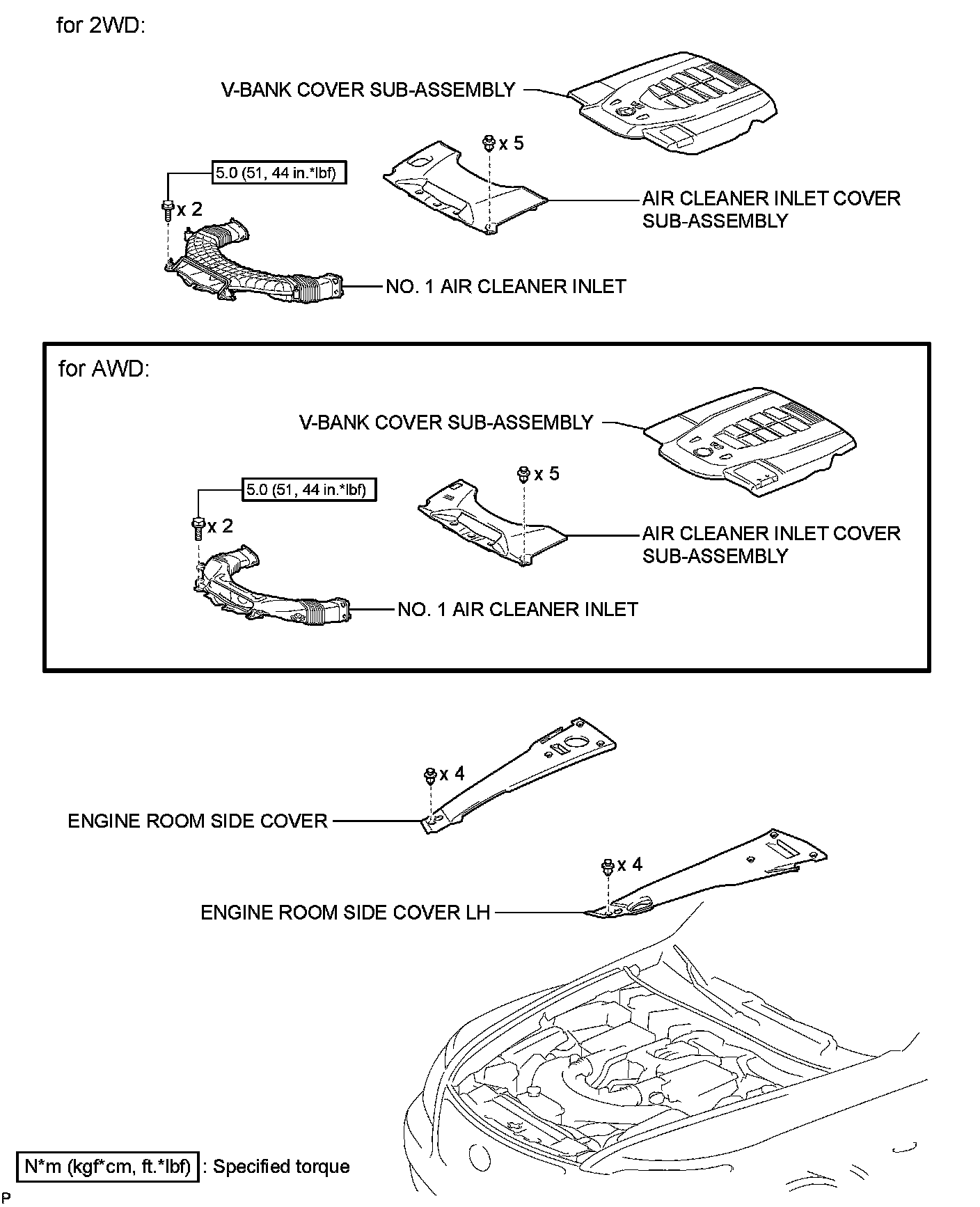 for 2WD:

V-BANK COVER SUB-ASSEMBLY

x 5

5.0 (51, 44 in.*lbf)

x 2

AIR CLEANER INLET COVER SUB-ASSEMBLY

NO. 1 AIR CLEANER INLET

for AWD:

V-BANK COVER SUB-ASSEMBLY

x 5

5.0 (51, 44 in.*lbf)

x 2

AIR CLEANER INLET COVER SUB-ASSEMBLY

NO. 1 AIR CLEANER INLET

x 4

ENGINE ROOM SIDE COVER

x 4

ENGINE ROOM SIDE COVER LH

N*m (kgf*cm, ft.*lbf) : Specified torque

P