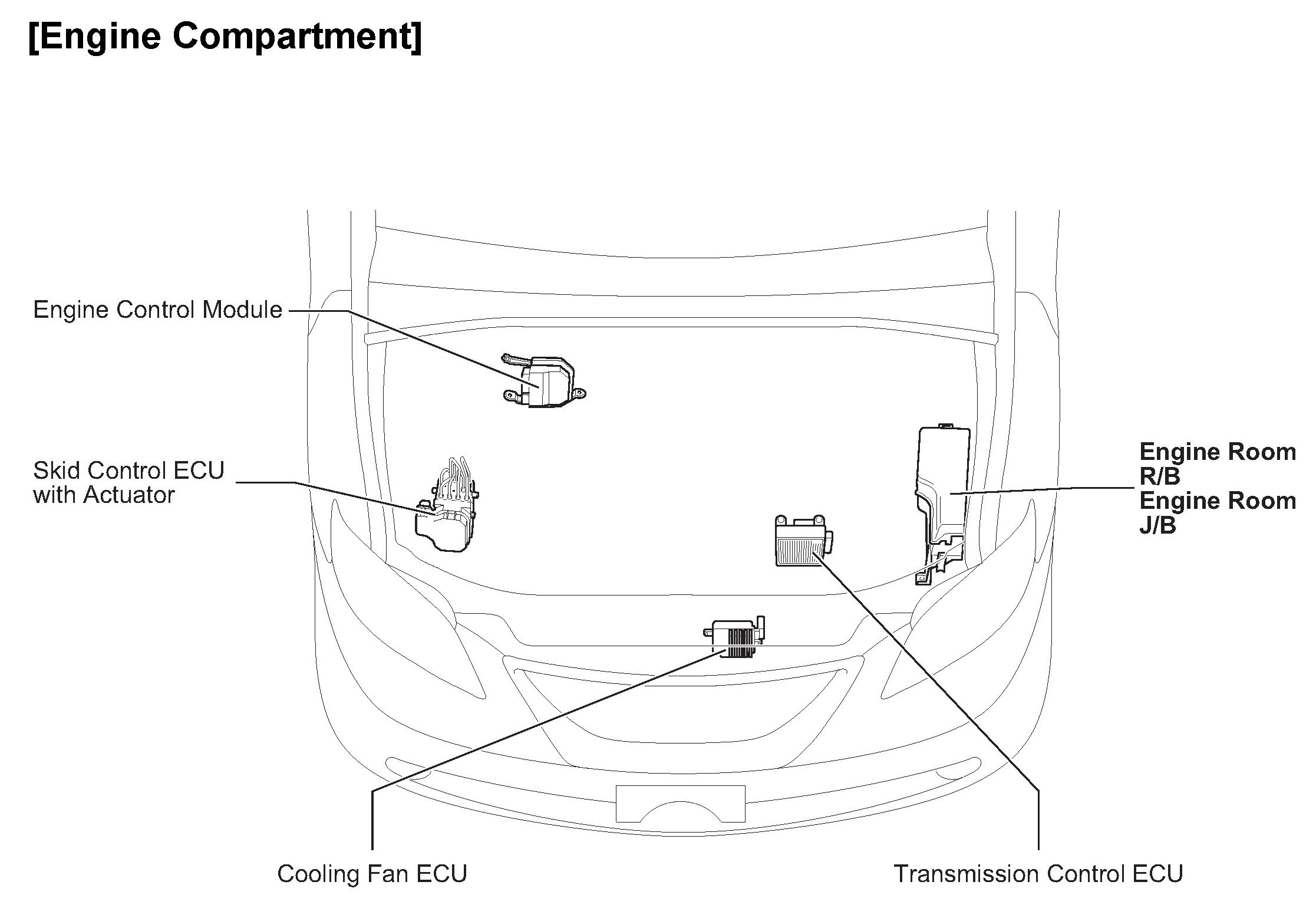 [Engine Compartment]

Engine Control Module

Skid Control ECU with Actuator

Engine Room R/B
Engine Room J/B

Cooling Fan ECU

Transmission Control ECU