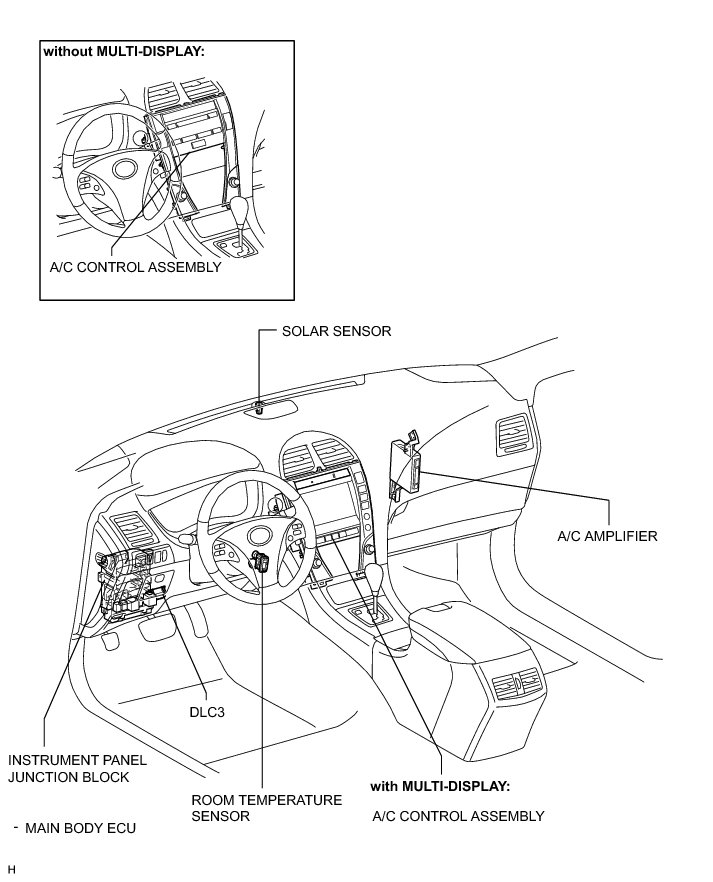 without MULTI-DISPLAY:

A/C CONTROL ASSEMBLY

SOLAR SENSOR

A/C AMPLIFIER

DLC3

INSTRUMENT PANEL JUNCTION BLOCK

- MAIN BODY ECU

ROOM TEMPERATURE SENSOR

with MULTI-DISPLAY:

A/C CONTROL ASSEMBLY

H