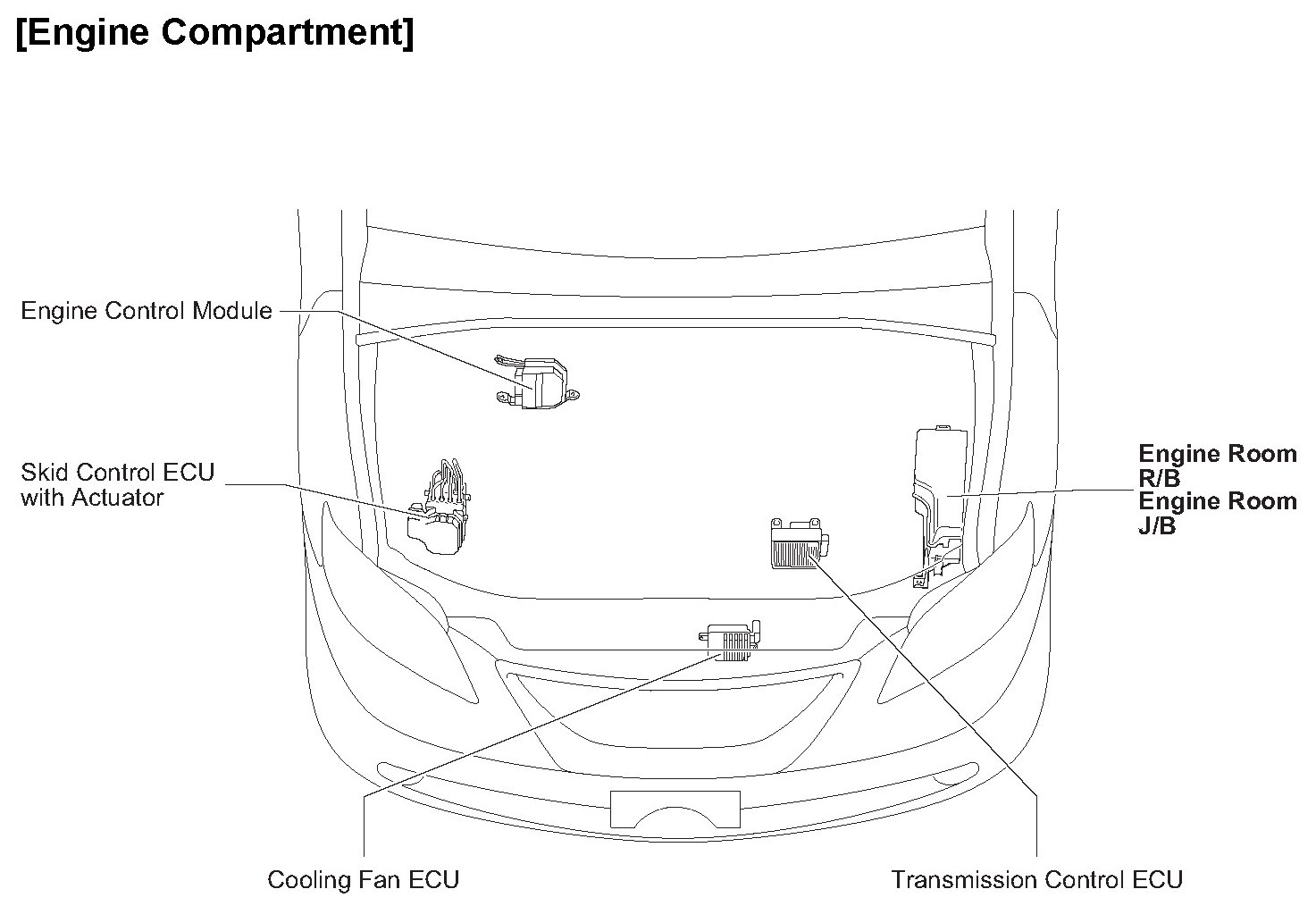 [Engine Compartment]

Engine Control Module

Skid Control ECU with Actuator

Engine Room R/B
Engine Room J/B

Cooling Fan ECU

Transmission Control ECU