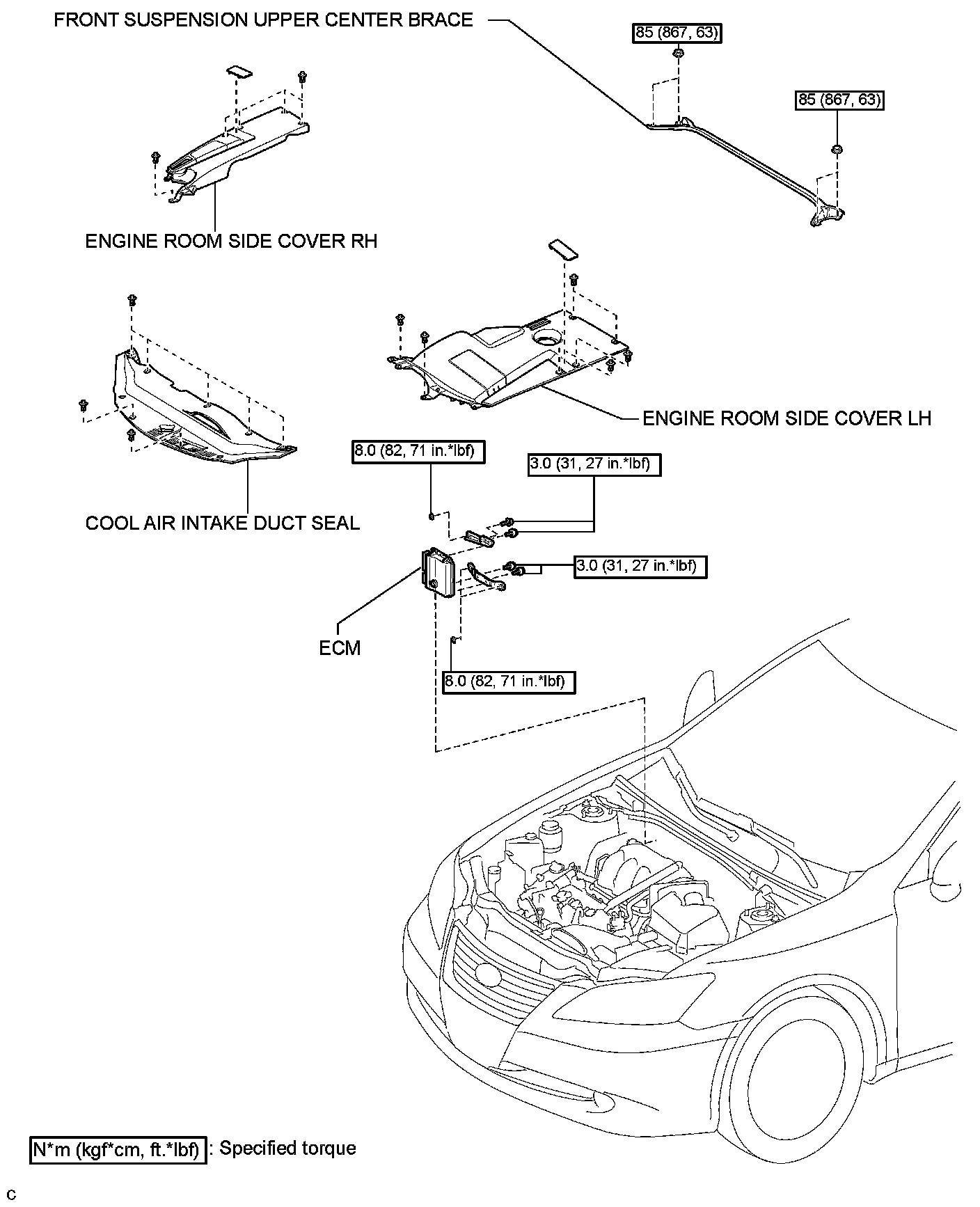 FRONT SUSPENSION UPPER CENTER BRACE

85 (867, 63)

85 (867, 63)

ENGINE ROOM SIDE COVER RH

ENGINE ROOM SIDE COVER LH

8.0 (82, 71 in.*lbf)

3.0 (31, 27 in.*lbf)

COOL AIR INTAKE DUCT SEAL

3.0 (31, 27 in.*lbf)

ECM

8.0 (82, 71 in.*lbf)

N*m (kgf*cm, ft.*lbf) : Specified torque

C