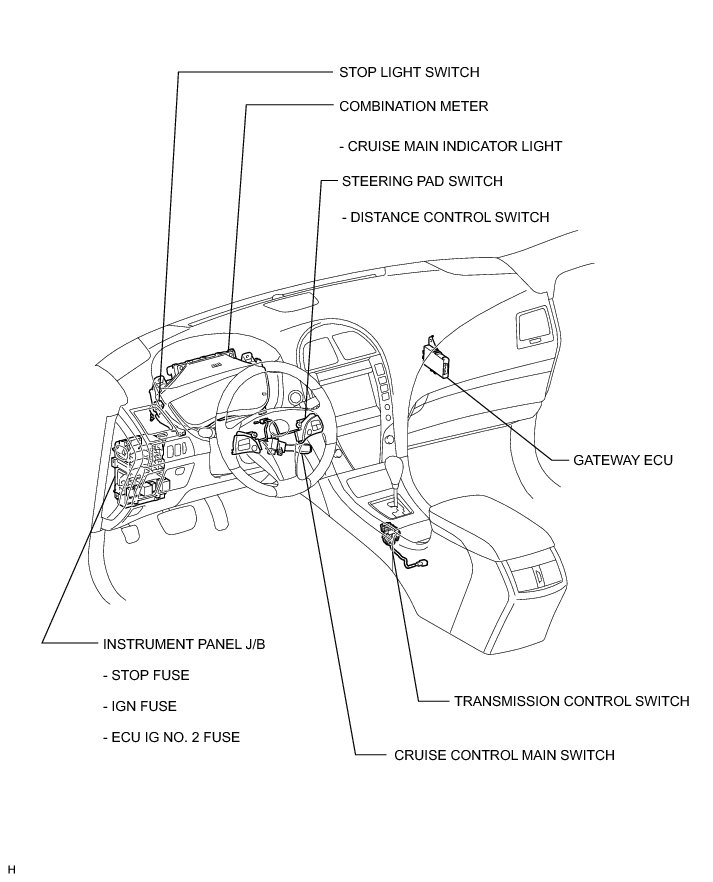 STOP LIGHT SWITCH

COMBINATION METER

- CRUISE MAIN INDICATOR LIGHT

STEERING PAD SWITCH

- DISTANCE CONTROL SWITCH

GATEWAY ECU

INSTRUMENT PANEL J/B

- STOP FUSE

- IGN FUSE

- ECU IG NO. 2 FUSE

TRANSMISSION CONTROL SWITCH

CRUISE CONTROL MAIN SWITCH

H