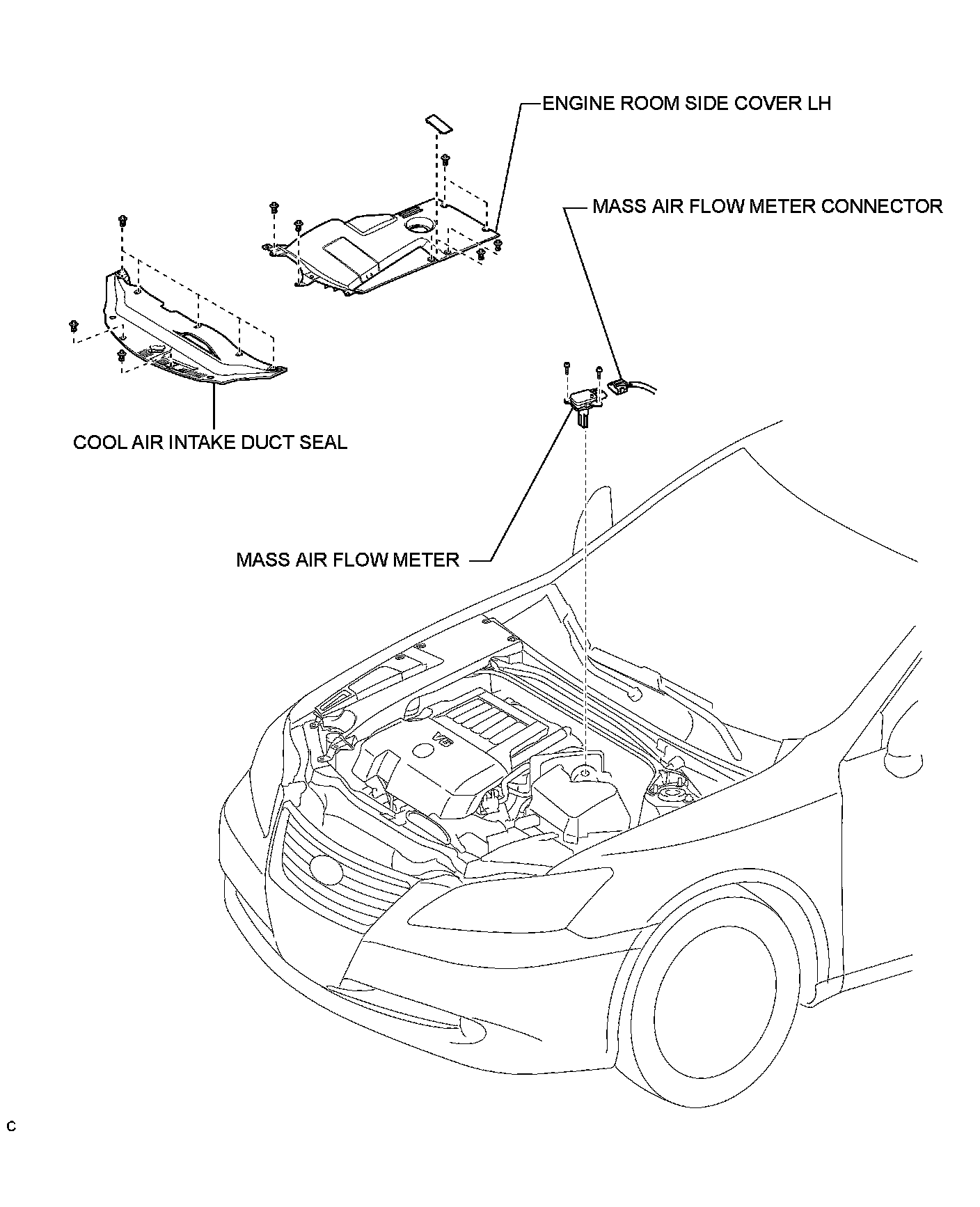 ENGINE ROOM SIDE COVER LH

MASS AIR FLOW METER CONNECTOR

COOL AIR INTAKE DUCT SEAL

MASS AIR FLOW METER

V6

C