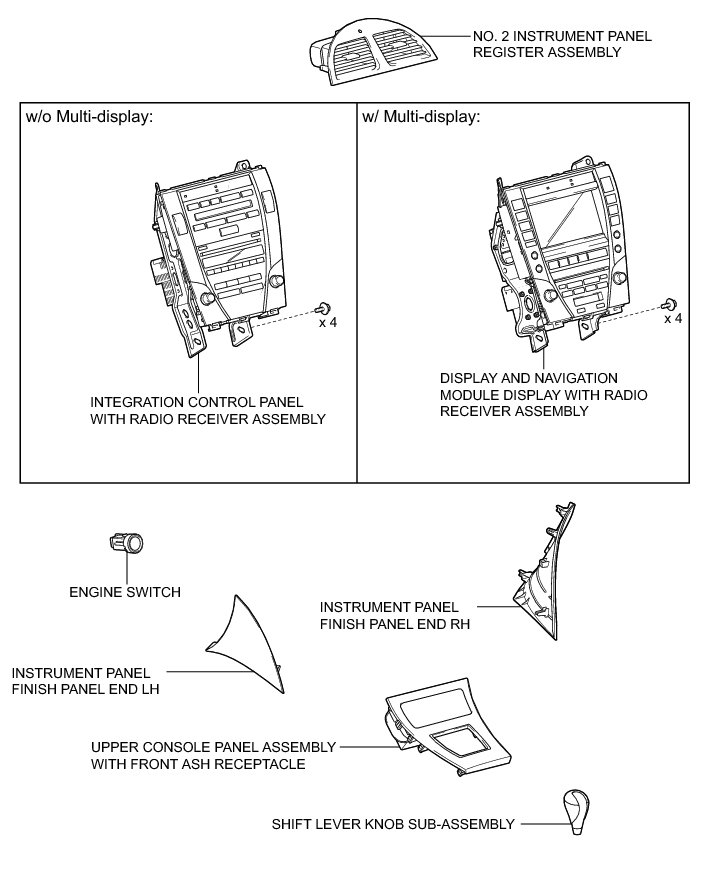 NO. 2 INSTRUMENT PANEL REGISTER ASSEMBLY

w/o Multi-display:

x 4

INTEGRATION CONTROL PANEL WITH RADIO RECEIVER ASSEMBLY

w/ Multi-display:

x 4

DISPLAY AND NAVIGATION MODULE DISPLAY WITH RADIO RECEIVER ASSEMBLY

ENGINE SWITCH

INSTRUMENT PANEL FINISH PANEL END RH

INSTRUMENT PANEL FINISH PANEL END LH

UPPER CONSOLE PANEL ASSEMBLY WITH FRONT ASH RECEPTACLE

SHIFT LEVER KNOB SUB-ASSEMBLY