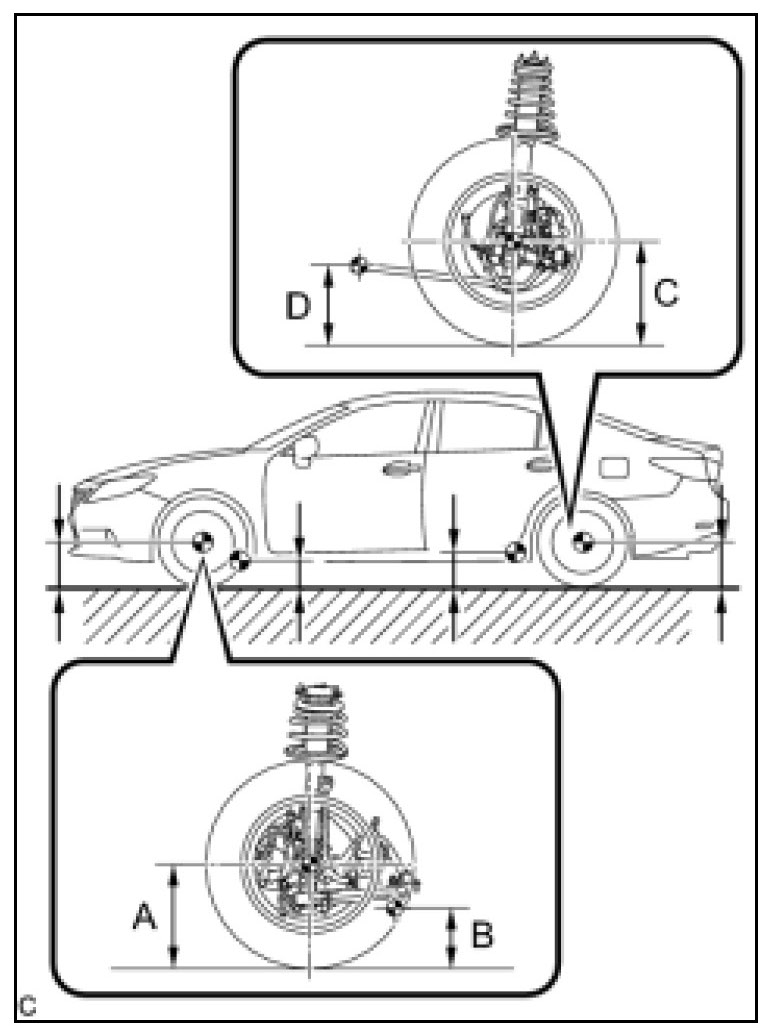 D
C
A
B
C