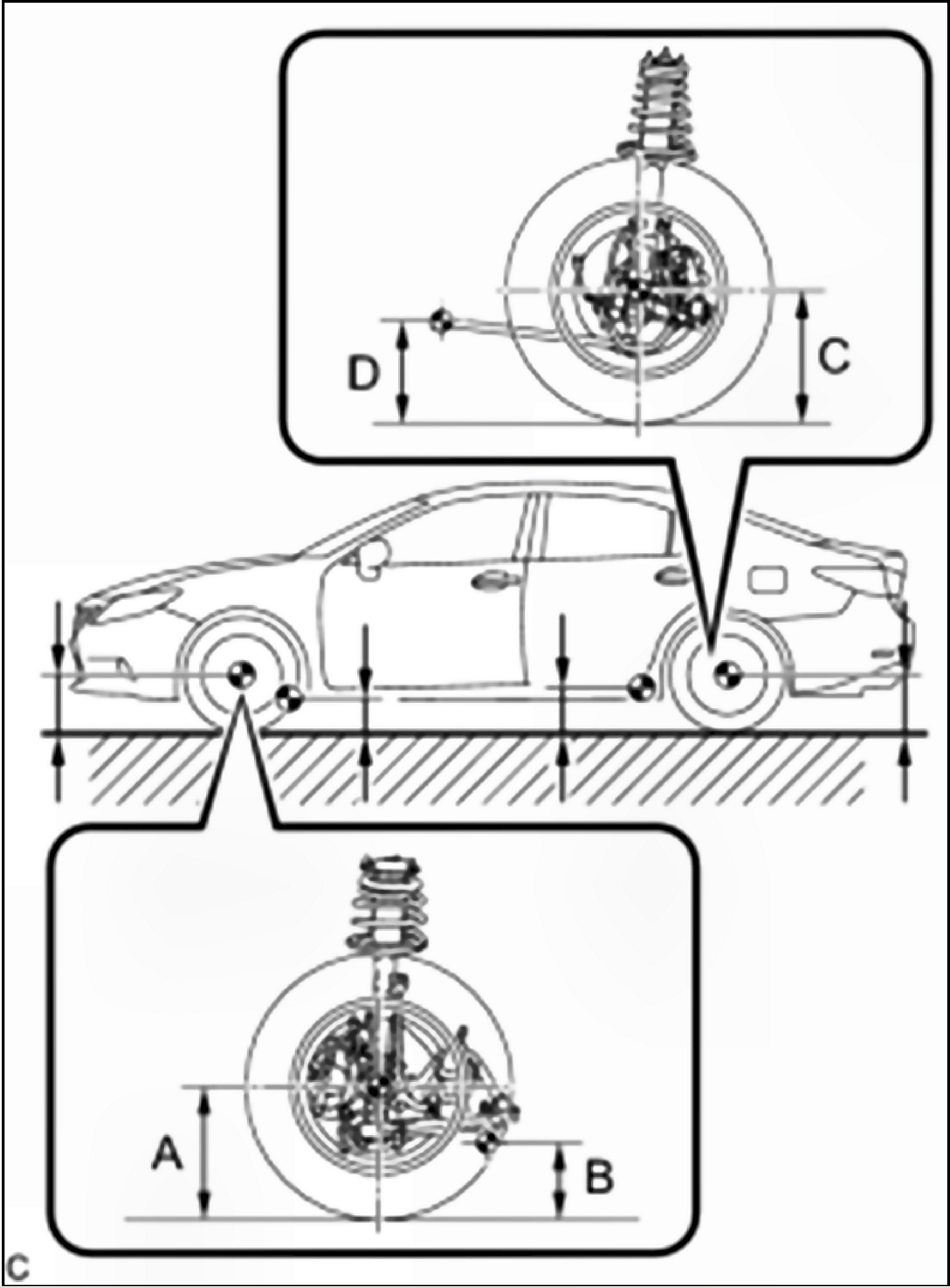 D
C
A
B
C