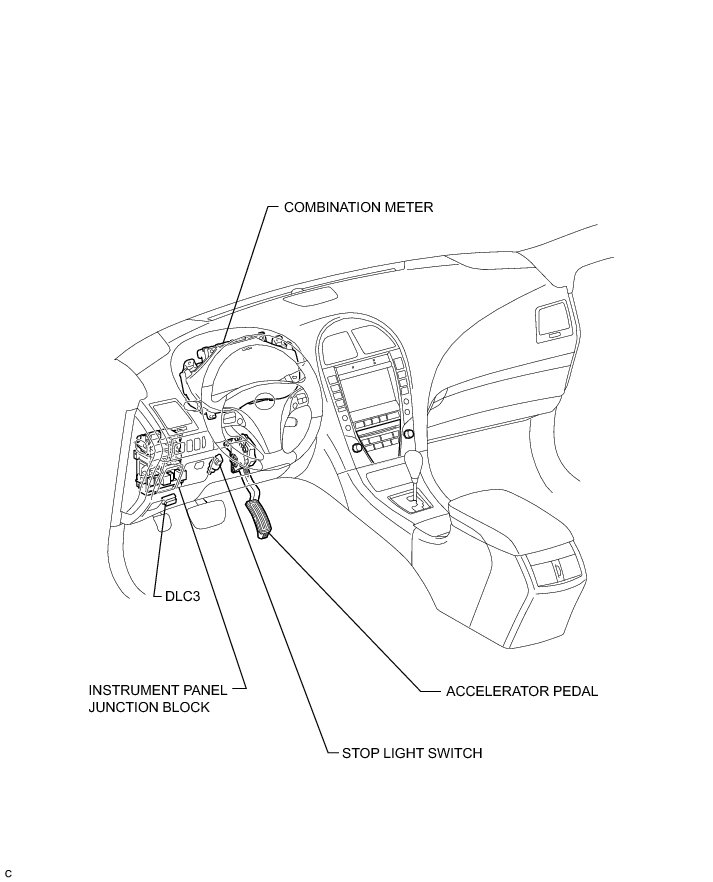 COMBINATION METER

DLC3

INSTRUMENT PANEL
JUNCTION BLOCK

ACCELERATOR PEDAL

STOP LIGHT SWITCH

C