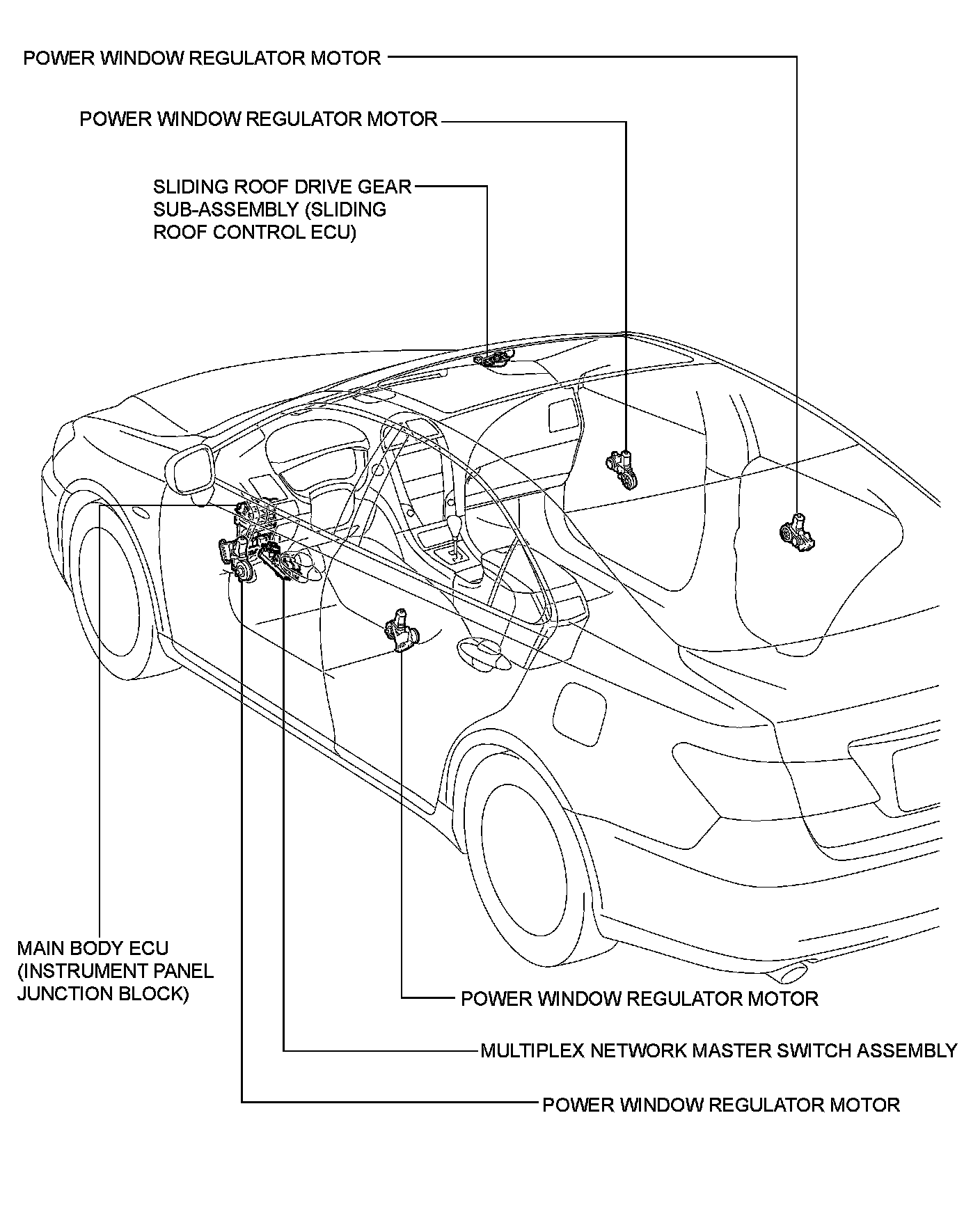 POWER WINDOW REGULATOR MOTOR

POWER WINDOW REGULATOR MOTOR

SLIDING ROOF DRIVE GEAR SUB-ASSEMBLY (SLIDING ROOF CONTROL ECU)

MAIN BODY ECU (INSTRUMENT PANEL JUNCTION BLOCK)

POWER WINDOW REGULATOR MOTOR

MULTIPLEX NETWORK MASTER SWITCH ASSEMBLY

POWER WINDOW REGULATOR MOTOR