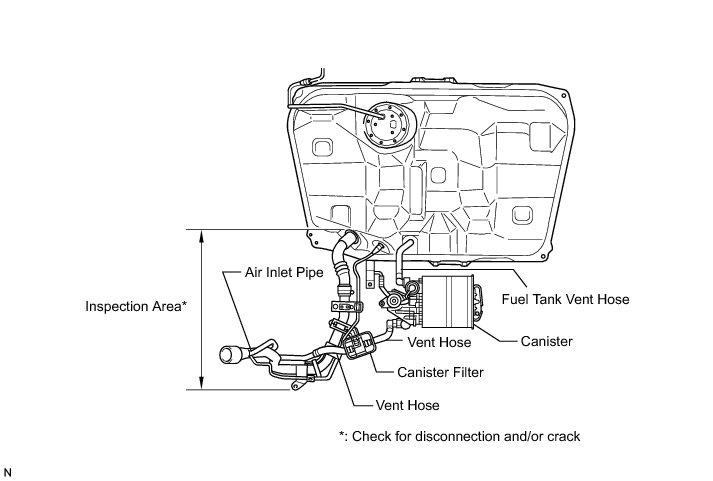 Air Inlet Pipe

Inspection Area*

Fuel Tank Vent Hose

Vent Hose

Canister

Canister Filter

Vent Hose

*: Check for disconnection and/or crack

N