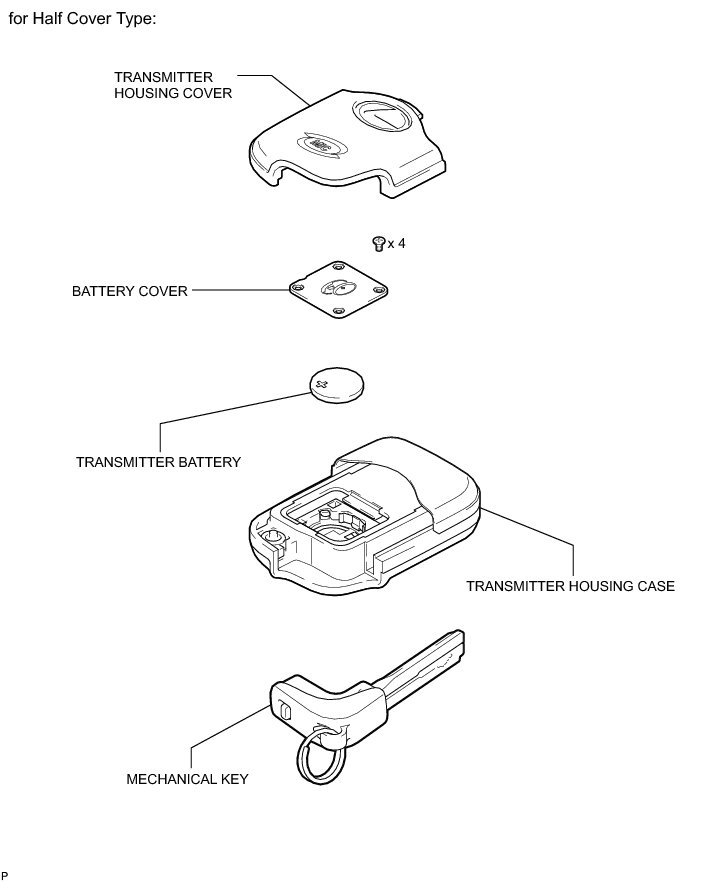 for Half Cover Type:

TRANSMITTER HOUSING COVER

x 4

BATTERY COVER

TRANSMITTER BATTERY

TRANSMITTER HOUSING CASE

MECHANICAL KEY

P