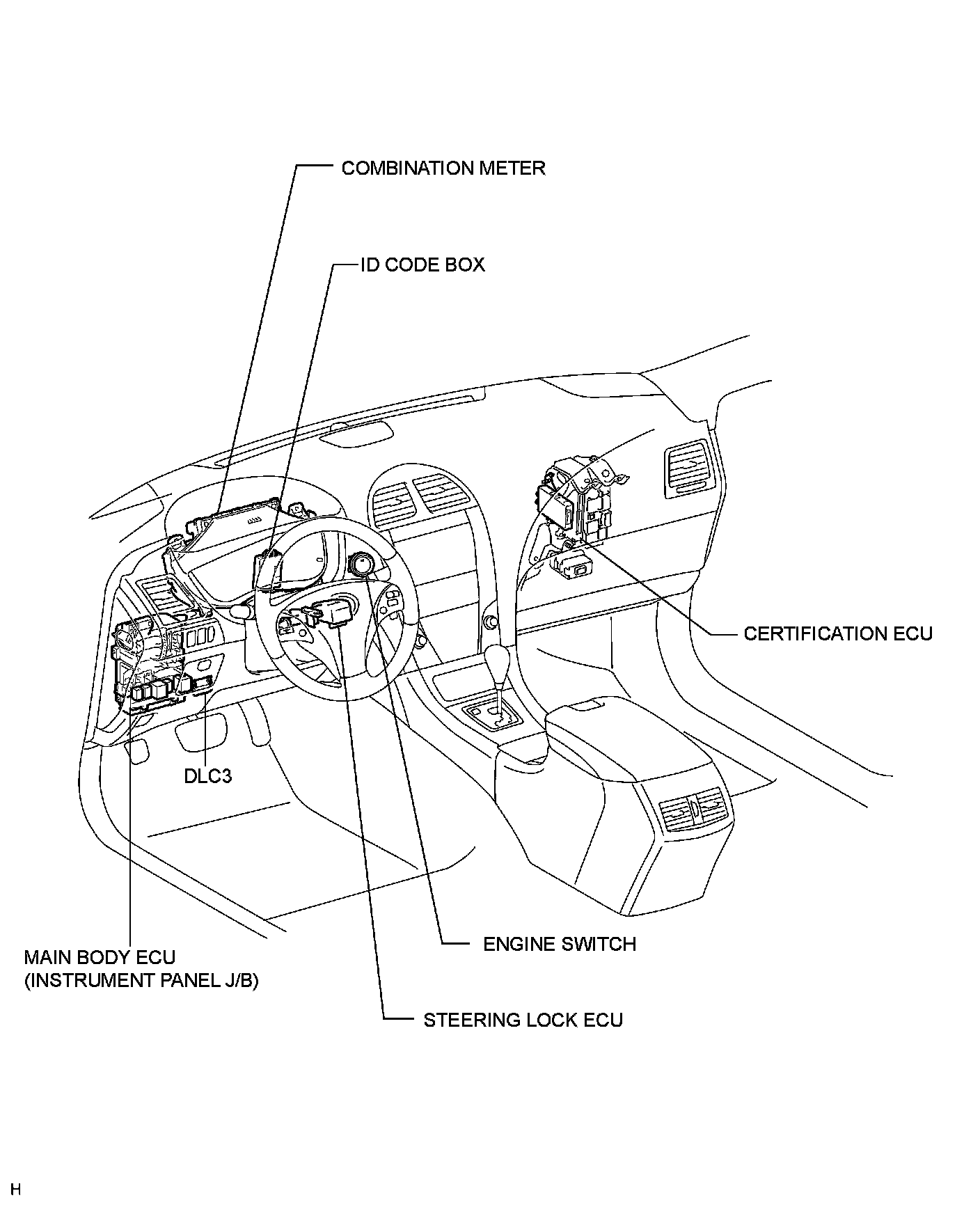 COMBINATION METER

ID CODE BOX

CERTIFICATION ECU

DLC3

MAIN BODY ECU
(INSTRUMENT PANEL J/B)

ENGINE SWITCH

STEERING LOCK ECU

H