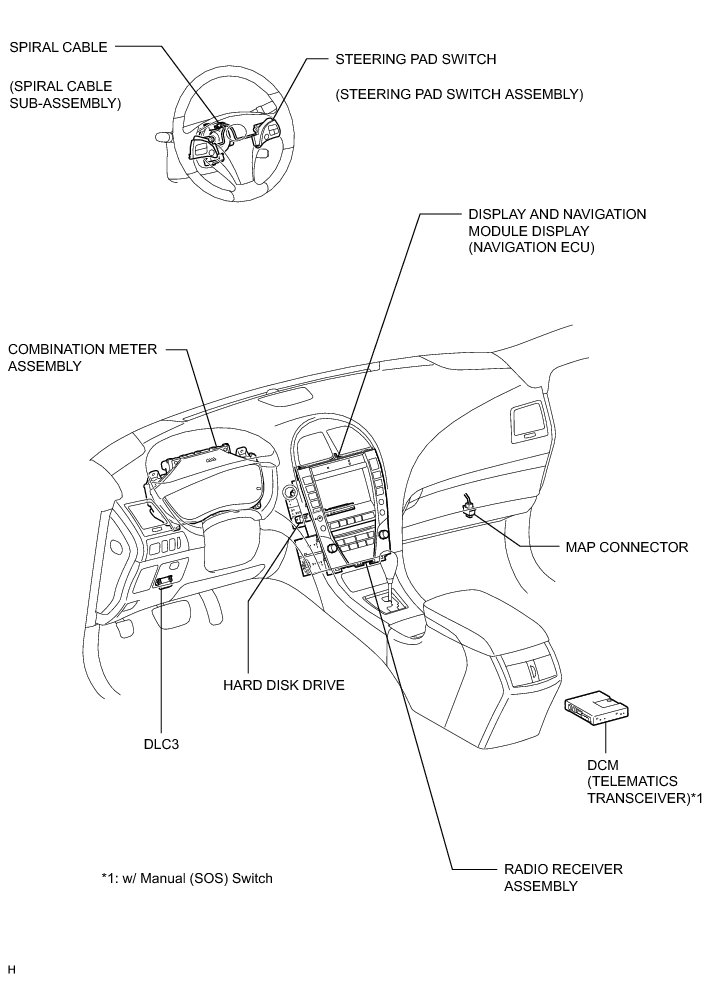 SPIRAL CABLE

(SPIRAL CABLE SUB-ASSEMBLY)

STEERING PAD SWITCH

(STEERING PAD SWITCH ASSEMBLY)

DISPLAY AND NAVIGATION MODULE DISPLAY (NAVIGATION ECU)

COMBINATION METER ASSEMBLY

MAP CONNECTOR

HARD DISK DRIVE

DLC3

DCM (TELEMATICS TRANSCEIVER)*1

*1: w/ Manual (SOS) Switch

RADIO RECEIVER ASSEMBLY

H