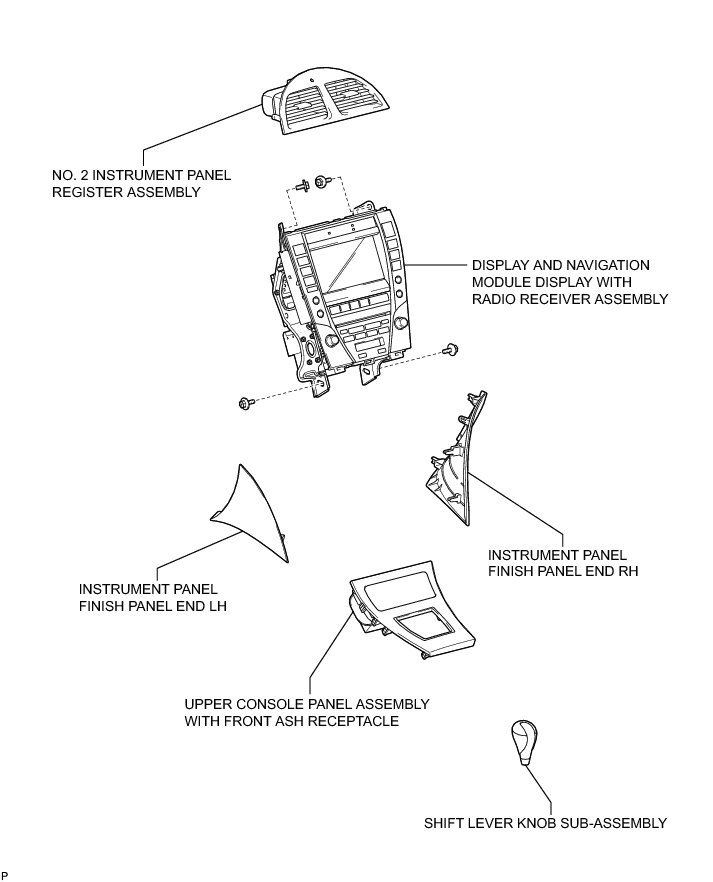 NO. 2 INSTRUMENT PANEL REGISTER ASSEMBLY

DISPLAY AND NAVIGATION MODULE DISPLAY WITH RADIO RECEIVER ASSEMBLY

INSTRUMENT PANEL FINISH PANEL END RH

INSTRUMENT PANEL FINISH PANEL END LH

UPPER CONSOLE PANEL ASSEMBLY WITH FRONT ASH RECEPTACLE

SHIFT LEVER KNOB SUB-ASSEMBLY

P