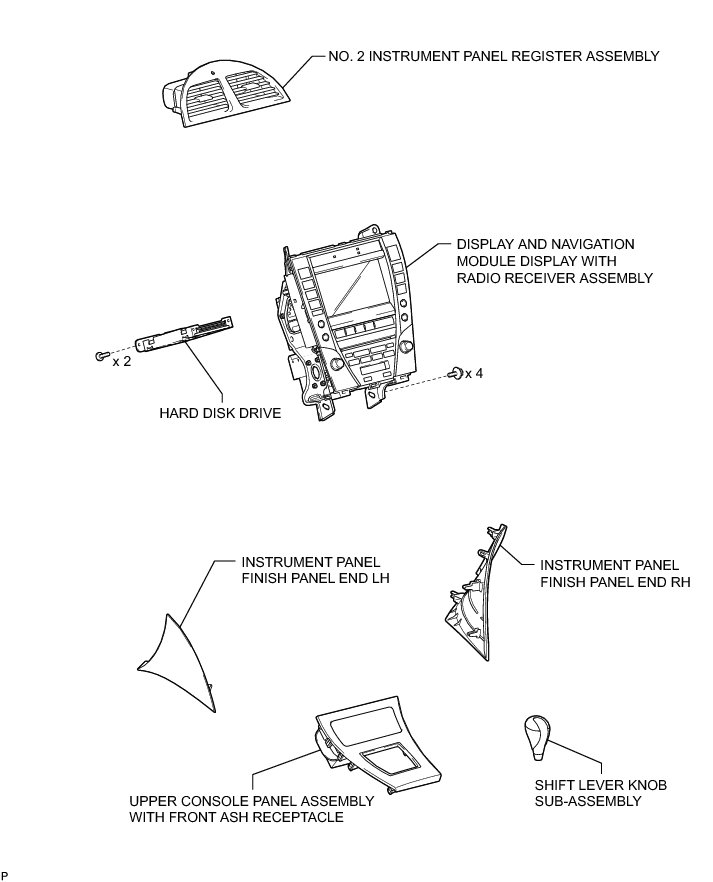 NO. 2 INSTRUMENT PANEL REGISTER ASSEMBLY

DISPLAY AND NAVIGATION MODULE DISPLAY WITH RADIO RECEIVER ASSEMBLY

x 2

x 4

HARD DISK DRIVE

INSTRUMENT PANEL FINISH PANEL END LH

INSTRUMENT PANEL FINISH PANEL END RH

UPPER CONSOLE PANEL ASSEMBLY WITH FRONT ASH RECEPTACLE

SHIFT LEVER KNOB SUB-ASSEMBLY

P