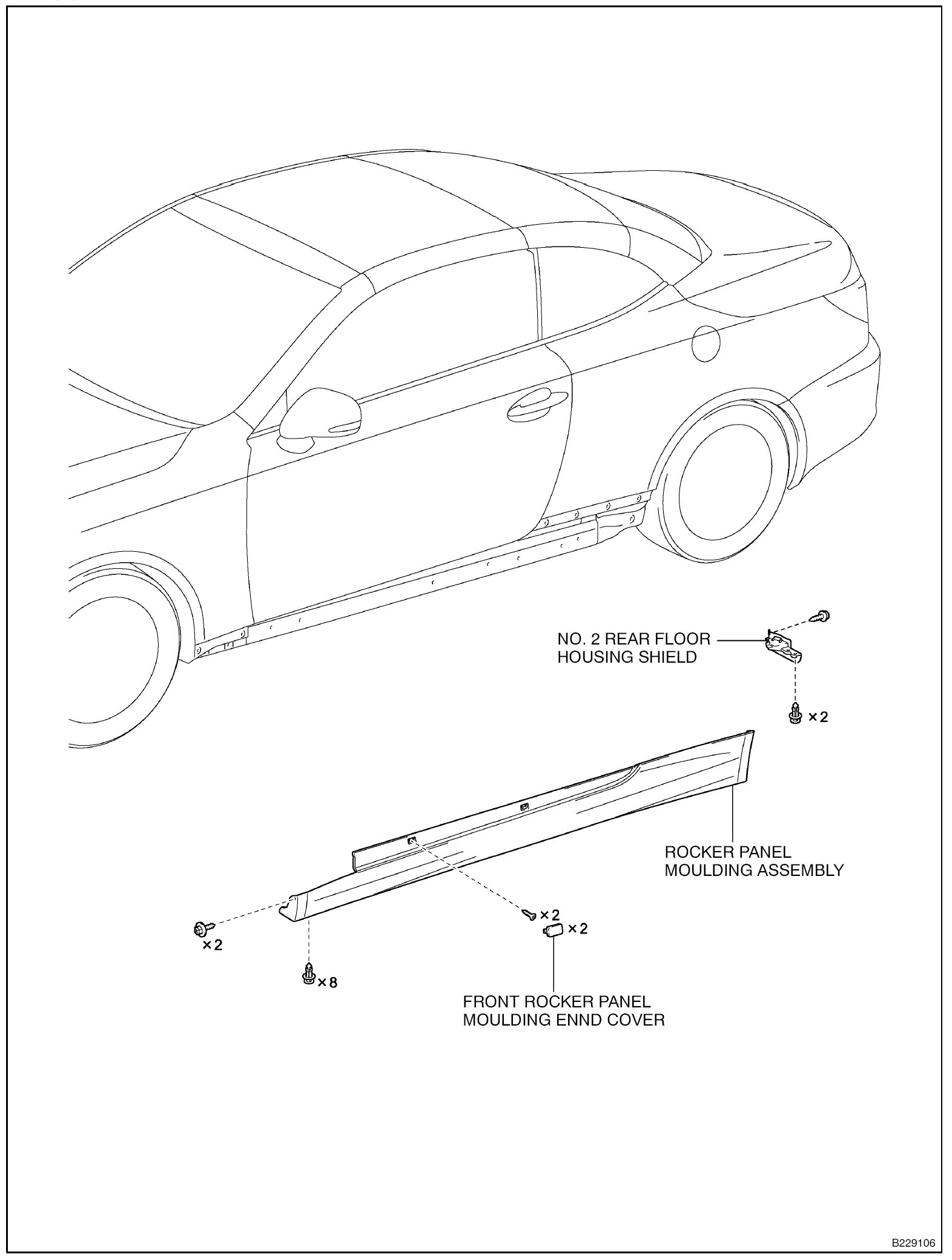 NO. 2 REAR FLOOR HOUSING SHIELD

×2

ROCKER PANEL MOULDING ASSEMBLY

×2

×2

×2

×8

FRONT ROCKER PANEL MOULDING ENND COVER

B229106