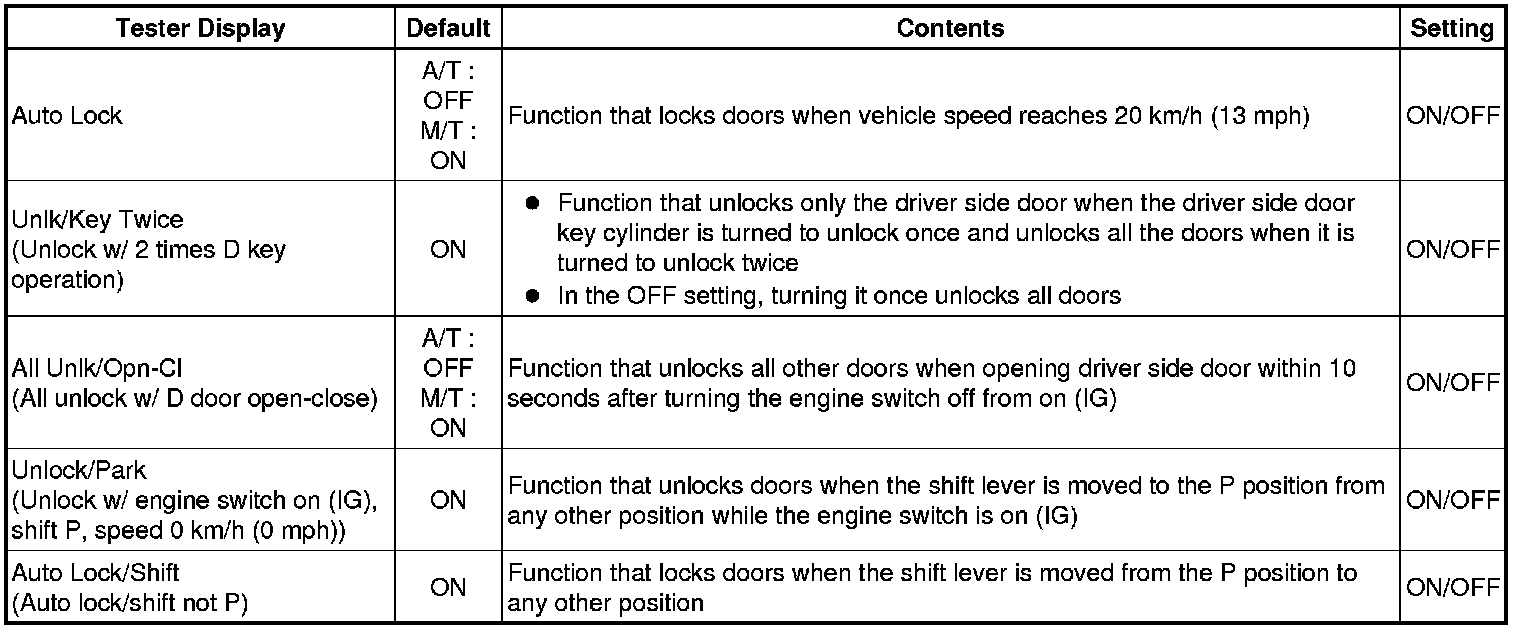 | Tester Display | Default | Contents | Setting |
|---|---|---|---|
| Auto Lock | A/T : OFF M/T : ON | Function that locks doors when vehicle speed reaches 20 km/h (13 mph) | ON/OFF |
| Unlk/Key Twice (Unlock w/ 2 times D key operation) | ON | ● Function that unlocks only the driver side door when the driver side door key cylinder is turned to unlock once and unlocks all the doors when it is turned to unlock twice ● In the OFF setting, turning it once unlocks all doors | ON/OFF |
| All Unlk/Opn-Cl (All unlock w/ D door open-close) | A/T : OFF M/T : ON | Function that unlocks all other doors when opening driver side door within 10 seconds after turning the engine switch off from on (IG) | ON/OFF |
| Unlock/Park (Unlock w/ engine switch on (IG), shift P, speed 0 km/h (0 mph)) | ON | Function that unlocks doors when the shift lever is moved to the P position from any other position while the engine switch is on (IG) | ON/OFF |
| Auto Lock/Shift (Auto lock/shift not P) | ON | Function that locks doors when the shift lever is moved from the P position to any other position | ON/OFF |