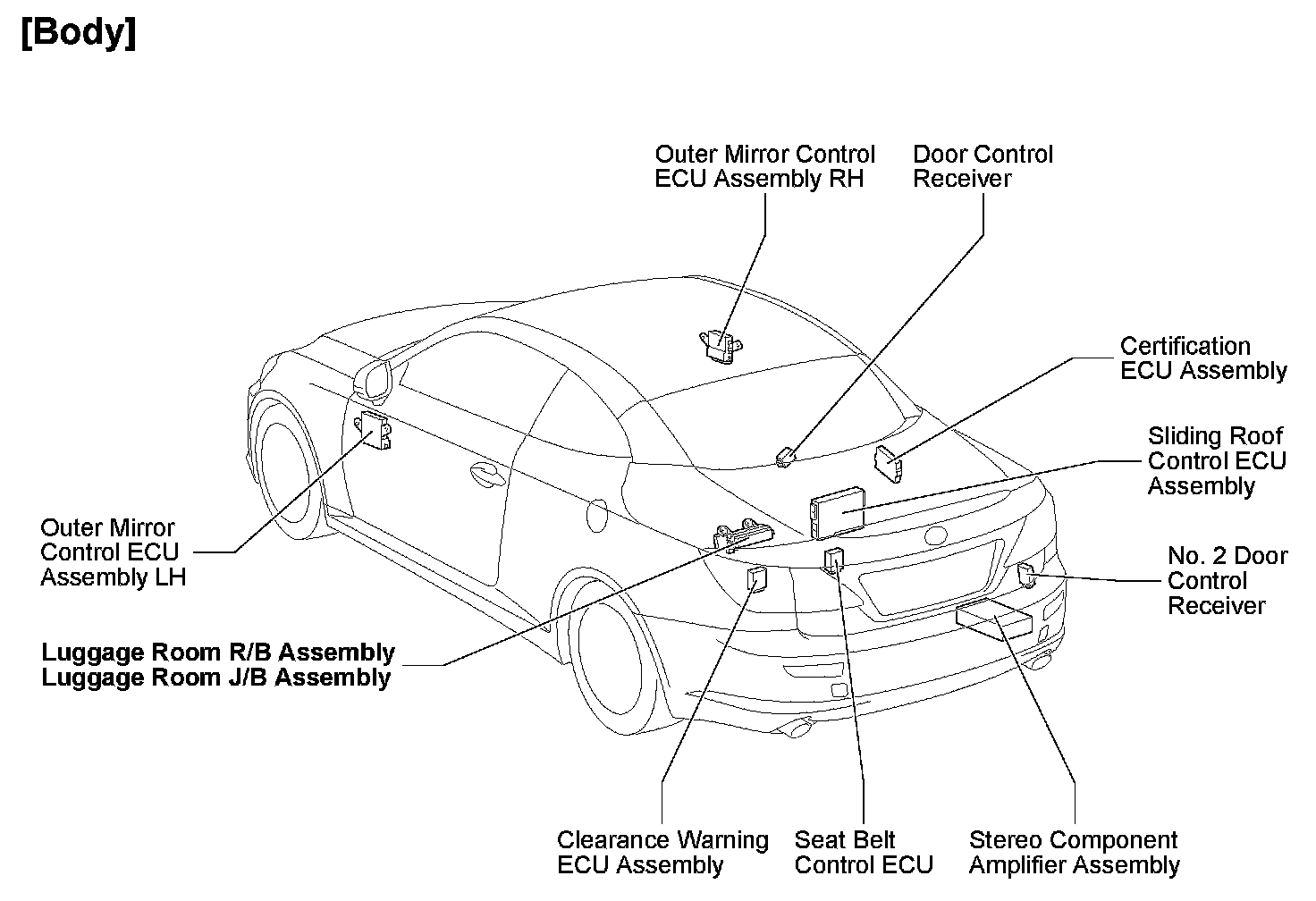 [Body]

Outer Mirror Control ECU Assembly RH

Door Control Receiver

Certification ECU Assembly

Sliding Roof Control ECU Assembly

Outer Mirror Control ECU Assembly LH

No. 2 Door Control Receiver

Luggage Room R/B Assembly
Luggage Room J/B Assembly

Clearance Warning ECU Assembly

Seat Belt Control ECU

Stereo Component Amplifier Assembly