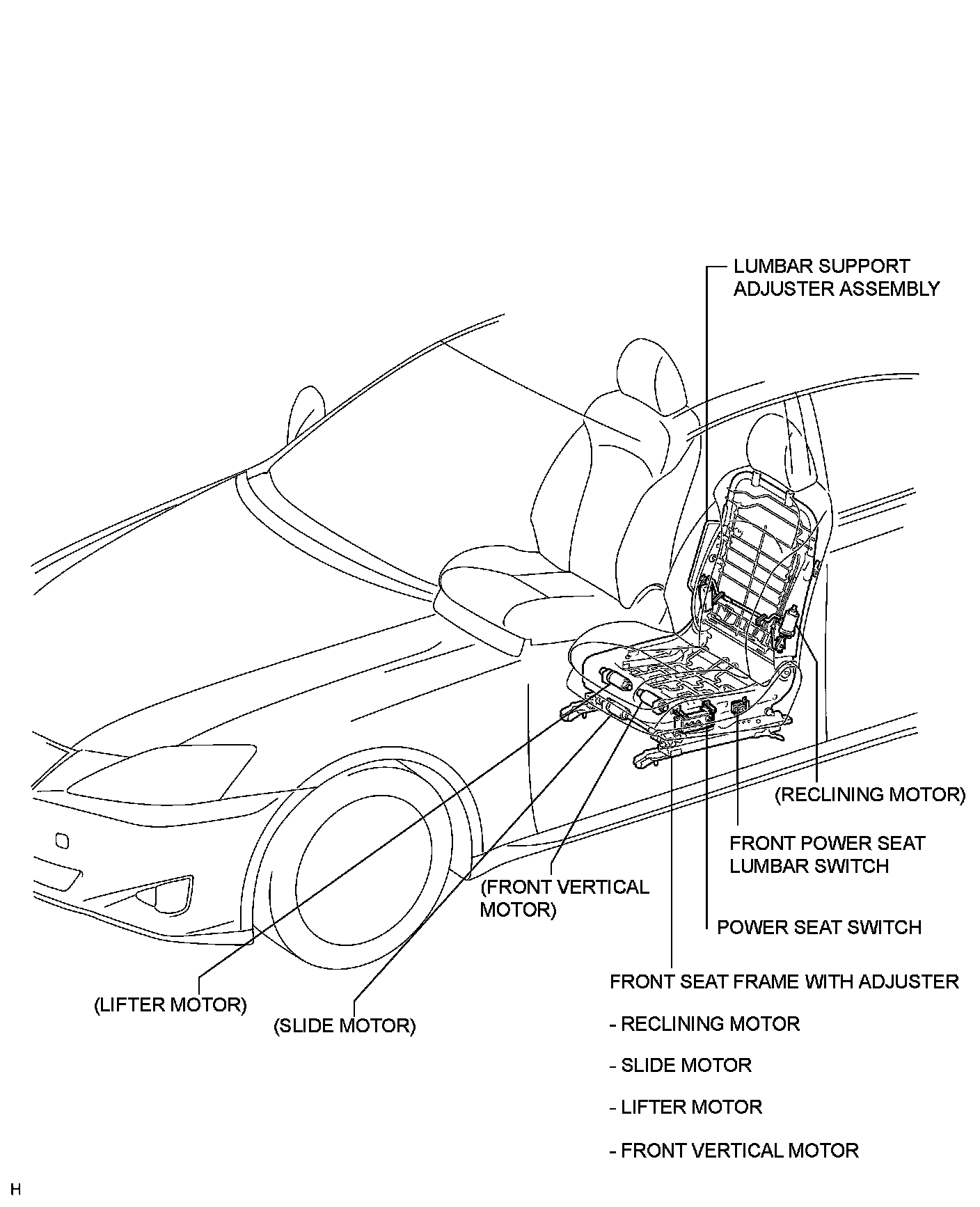 LUMBAR SUPPORT ADJUSTER ASSEMBLY

(RECLINING MOTOR)

FRONT POWER SEAT LUMBAR SWITCH

(FRONT VERTICAL MOTOR)

POWER SEAT SWITCH

FRONT SEAT FRAME WITH ADJUSTER

- RECLINING MOTOR

- SLIDE MOTOR

- LIFTER MOTOR

- FRONT VERTICAL MOTOR

(LIFTER MOTOR)

(SLIDE MOTOR)

H