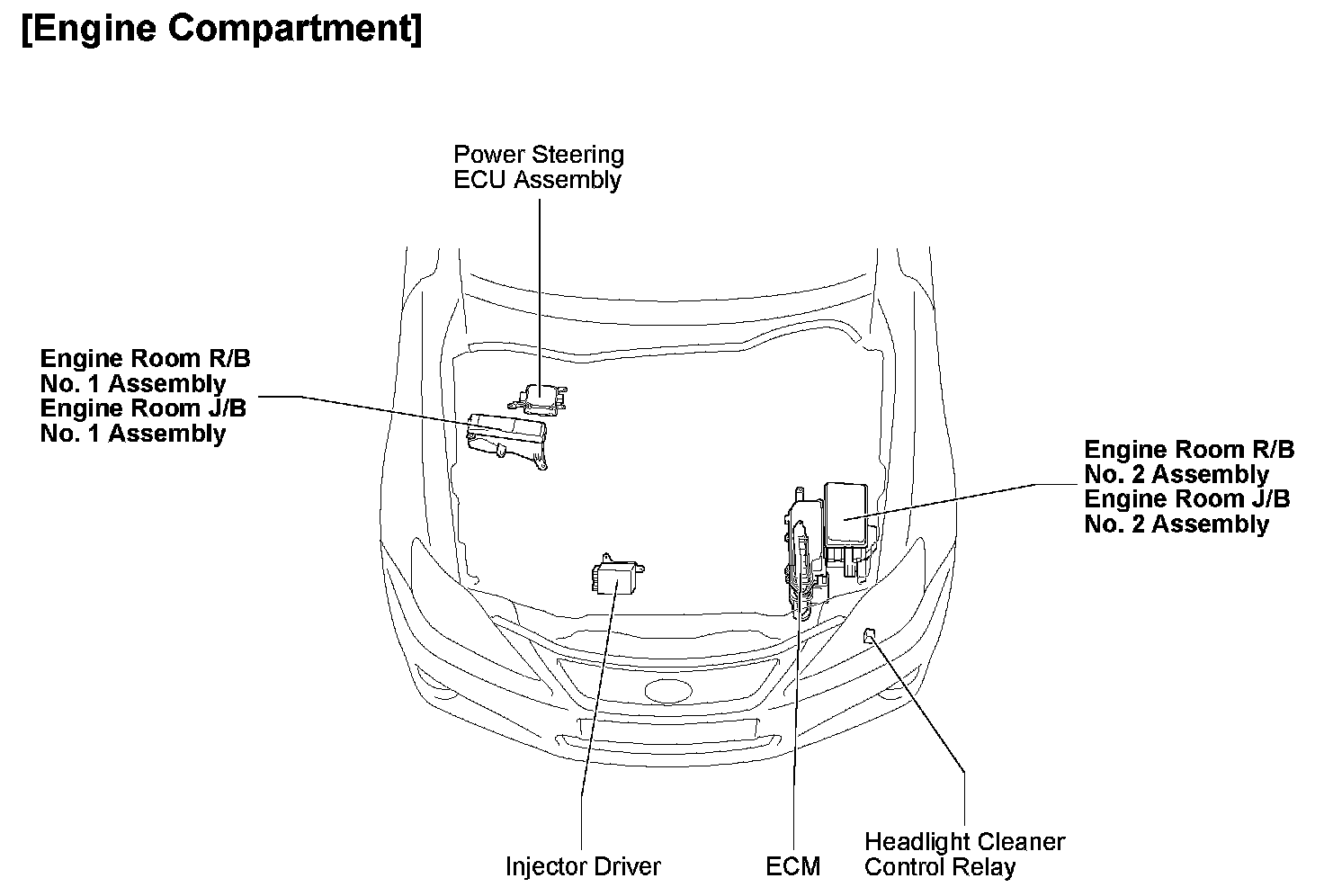 [Engine Compartment]

Power Steering
ECU Assembly

Engine Room R/B
No. 1 Assembly
Engine Room J/B
No. 1 Assembly

Engine Room R/B
No. 2 Assembly
Engine Room J/B
No. 2 Assembly

Injector Driver

ECM

Headlight Cleaner
Control Relay