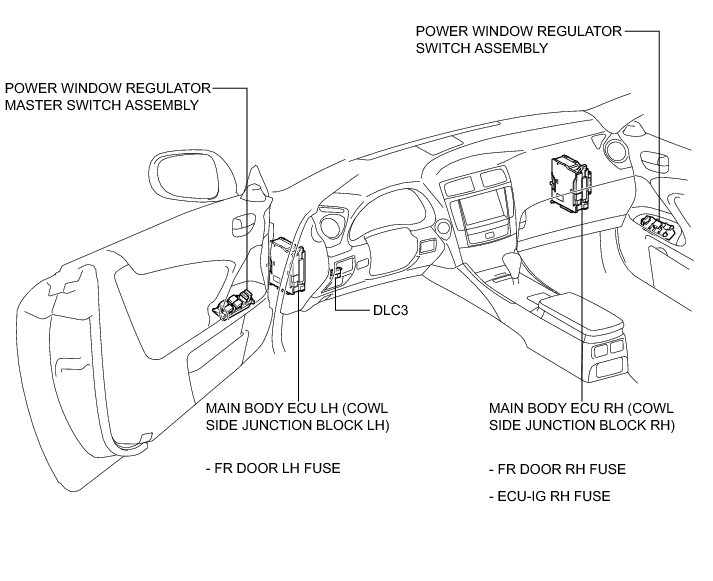 POWER WINDOW REGULATOR SWITCH ASSEMBLY

POWER WINDOW REGULATOR MASTER SWITCH ASSEMBLY

DLC3

MAIN BODY ECU LH (COWL SIDE JUNCTION BLOCK LH)

- FR DOOR LH FUSE

MAIN BODY ECU RH (COWL SIDE JUNCTION BLOCK RH)

- FR DOOR RH FUSE

- ECU-IG RH FUSE