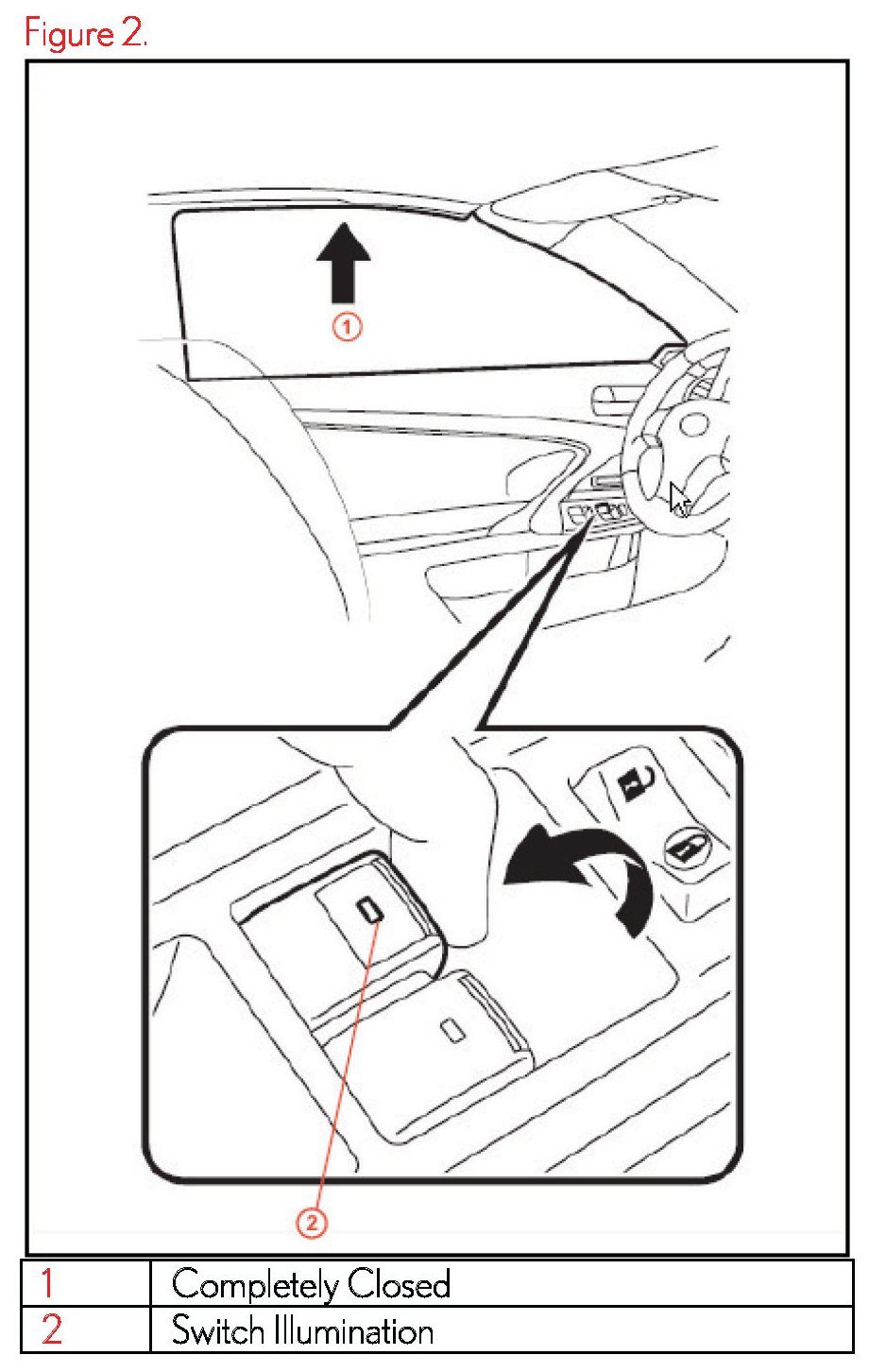 Figure 2.

1

2

| 1 | Completely Closed |
|---|---|
| 2 | Switch Illumination |