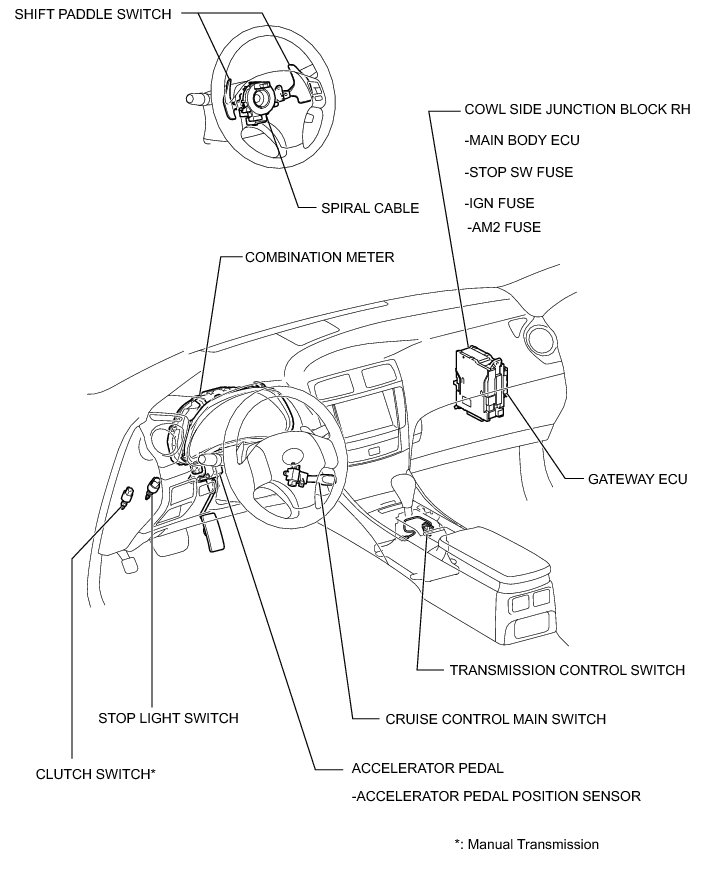 SHIFT PADDLE SWITCH

SPIRAL CABLE

COWL SIDE JUNCTION BLOCK RH
-MAIN BODY ECU
-STOP SW FUSE
-IGN FUSE
-AM2 FUSE

COMBINATION METER

GATEWAY ECU

TRANSMISSION CONTROL SWITCH

STOP LIGHT SWITCH

CRUISE CONTROL MAIN SWITCH

CLUTCH SWITCH*

ACCELERATOR PEDAL
-ACCELERATOR PEDAL POSITION SENSOR

*: Manual Transmission