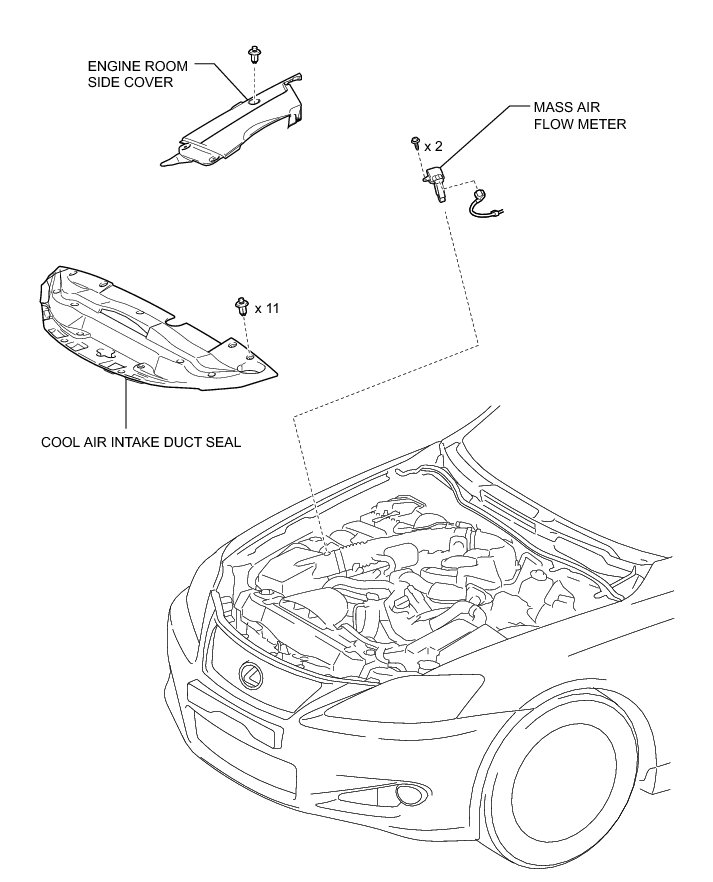 ENGINE ROOM SIDE COVER

MASS AIR FLOW METER

x 2

x 11

COOL AIR INTAKE DUCT SEAL