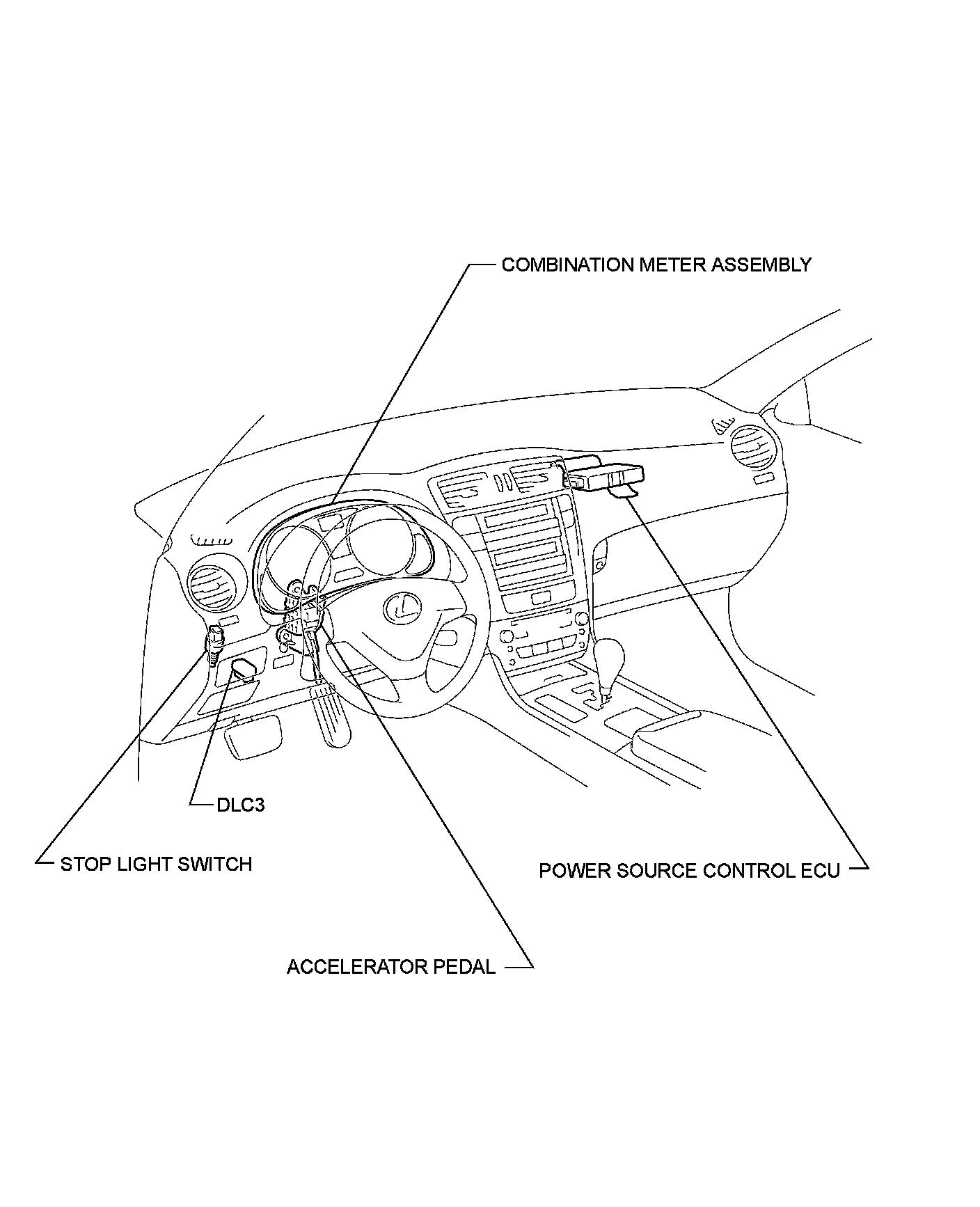 COMBINATION METER ASSEMBLY

DLC3

STOP LIGHT SWITCH

POWER SOURCE CONTROL ECU

ACCELERATOR PEDAL