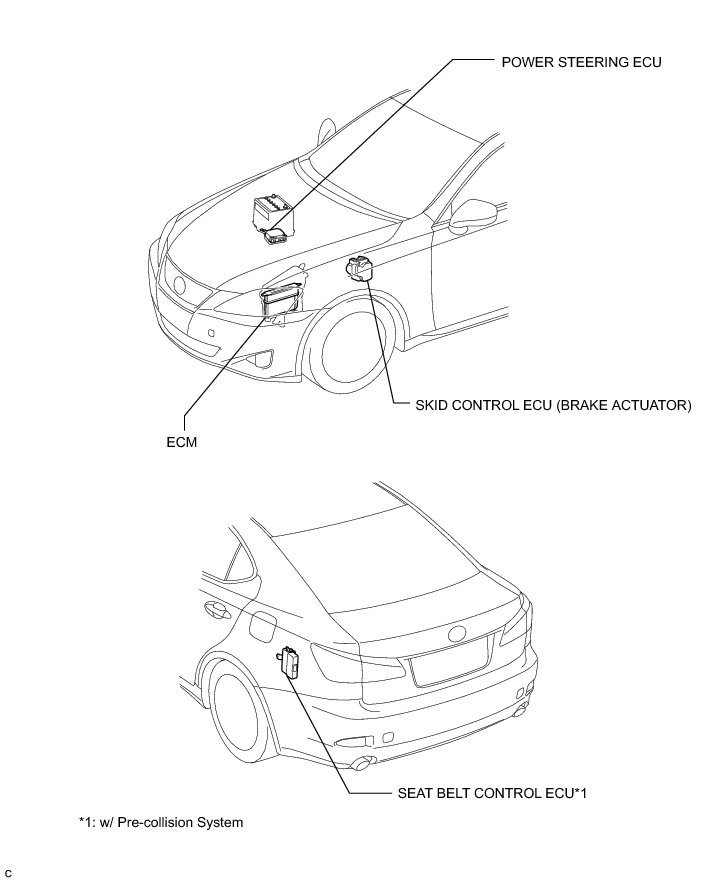 POWER STEERING ECU

SKID CONTROL ECU (BRAKE ACTUATOR)

ECM

SEAT BELT CONTROL ECU*1

*1: w/ Pre-collision System

C