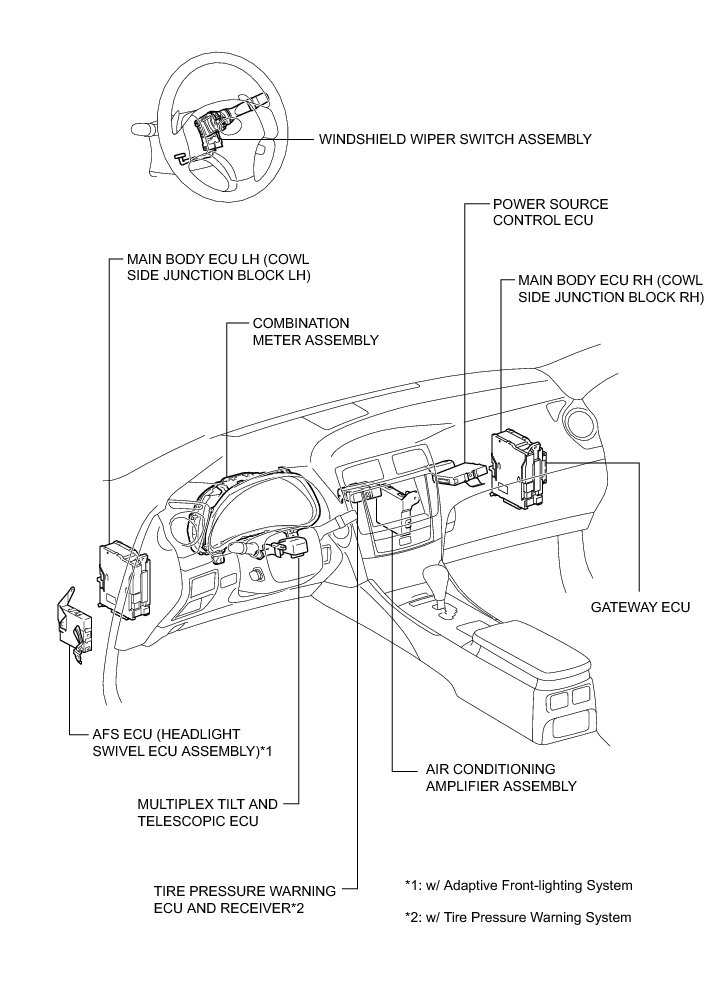 WINDSHIELD WIPER SWITCH ASSEMBLY

POWER SOURCE CONTROL ECU

MAIN BODY ECU LH (COWL SIDE JUNCTION BLOCK LH)

MAIN BODY ECU RH (COWL SIDE JUNCTION BLOCK RH)

COMBINATION METER ASSEMBLY

GATEWAY ECU

AFS ECU (HEADLIGHT SWIVEL ECU ASSEMBLY)*1

AIR CONDITIONING AMPLIFIER ASSEMBLY

MULTIPLEX TILT AND TELESCOPIC ECU

TIRE PRESSURE WARNING ECU AND RECEIVER*2

*1: w/ Adaptive Front-lighting System

*2: w/ Tire Pressure Warning System