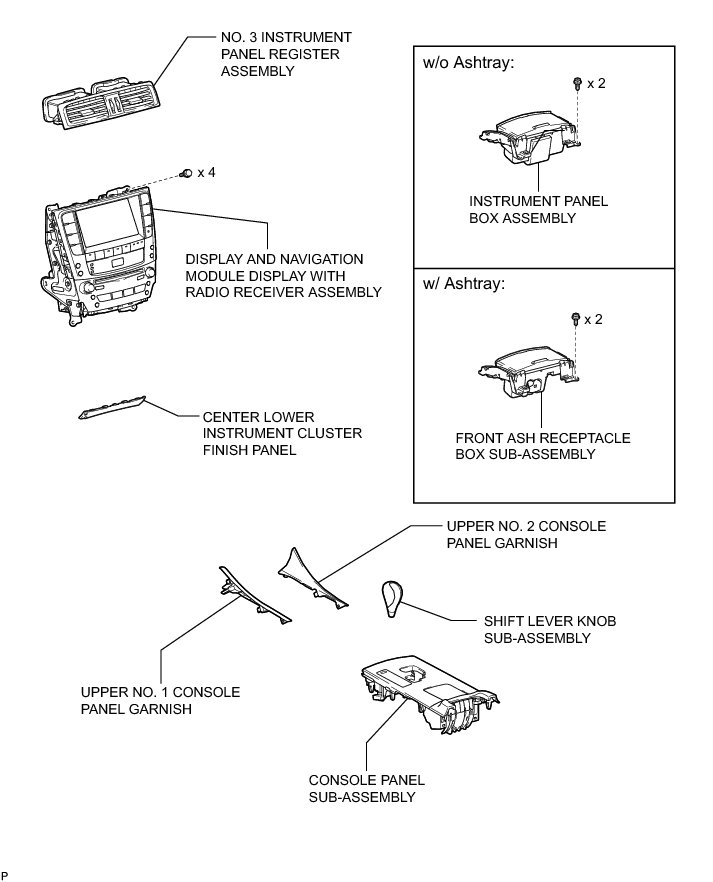 NO. 3 INSTRUMENT PANEL REGISTER ASSEMBLY

x 4

DISPLAY AND NAVIGATION MODULE DISPLAY WITH RADIO RECEIVER ASSEMBLY

CENTER LOWER INSTRUMENT CLUSTER FINISH PANEL

w/o Ashtray:

x 2

INSTRUMENT PANEL BOX ASSEMBLY

w/ Ashtray:

x 2

FRONT ASH RECEPTACLE BOX SUB-ASSEMBLY

UPPER NO. 2 CONSOLE PANEL GARNISH

SHIFT LEVER KNOB SUB-ASSEMBLY

UPPER NO. 1 CONSOLE PANEL GARNISH

CONSOLE PANEL SUB-ASSEMBLY

P