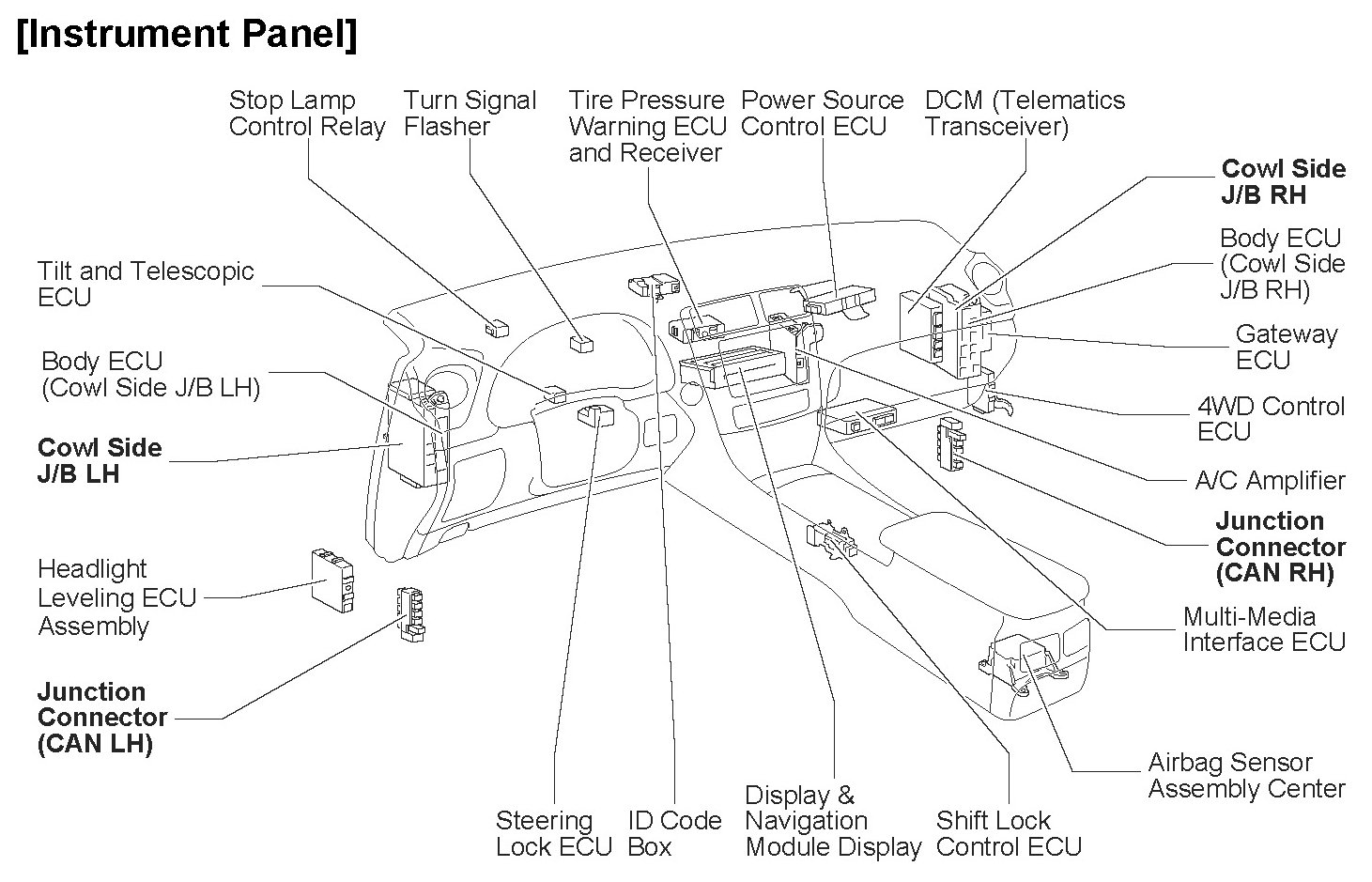 [Instrument Panel]

Stop Lamp Control Relay

Turn Signal Flasher

Tire Pressure Warning ECU and Receiver

Power Source Control ECU

DCM (Telematics Transceiver)

Cowl Side J/B RH

Body ECU (Cowl Side J/B RH)

Gateway ECU

4WD Control ECU

A/C Amplifier

Junction Connector (CAN RH)

Multi-Media Interface ECU

Airbag Sensor Assembly Center

Tilt and Telescopic ECU

Body ECU (Cowl Side J/B LH)

Cowl Side J/B LH

Headlight Leveling ECU Assembly

Junction Connector (CAN LH)

Steering Lock ECU

ID Code Box

Display & Navigation Module Display

Shift Lock Control ECU