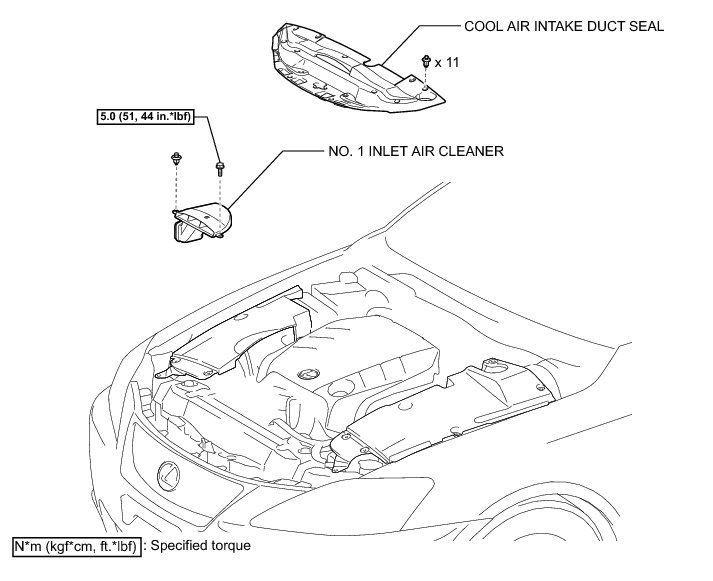 COOL AIR INTAKE DUCT SEAL

x 11

5.0 (51, 44 in.*lbf)

NO. 1 INLET AIR CLEANER

N*m (kgf*cm, ft.*lbf) : Specified torque