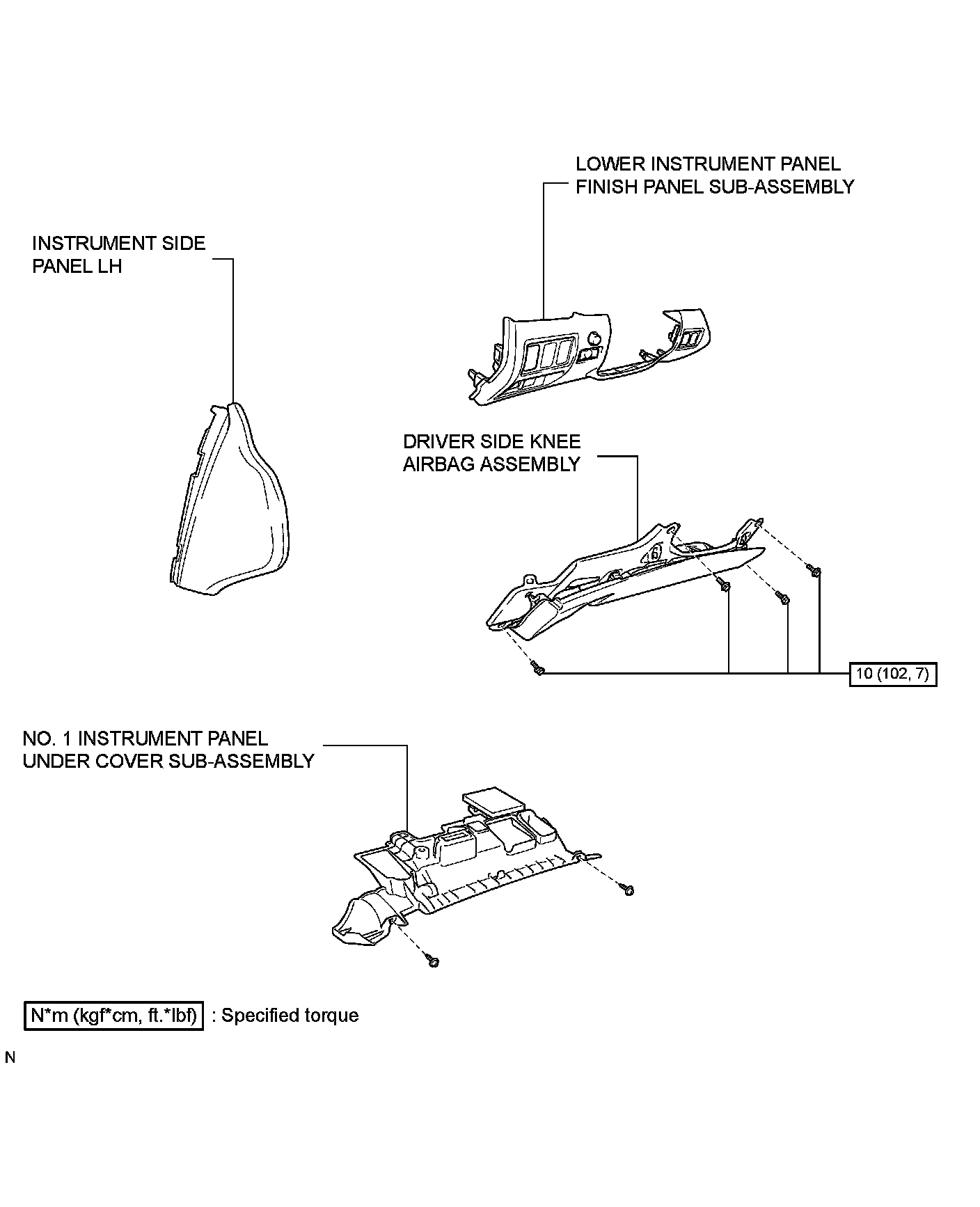 LOWER INSTRUMENT PANEL FINISH PANEL SUB-ASSEMBLY

INSTRUMENT SIDE PANEL LH

DRIVER SIDE KNEE AIRBAG ASSEMBLY

10 (102, 7)

NO. 1 INSTRUMENT PANEL UNDER COVER SUB-ASSEMBLY

N*m (kgf*cm, ft.*lbf) : Specified torque

N