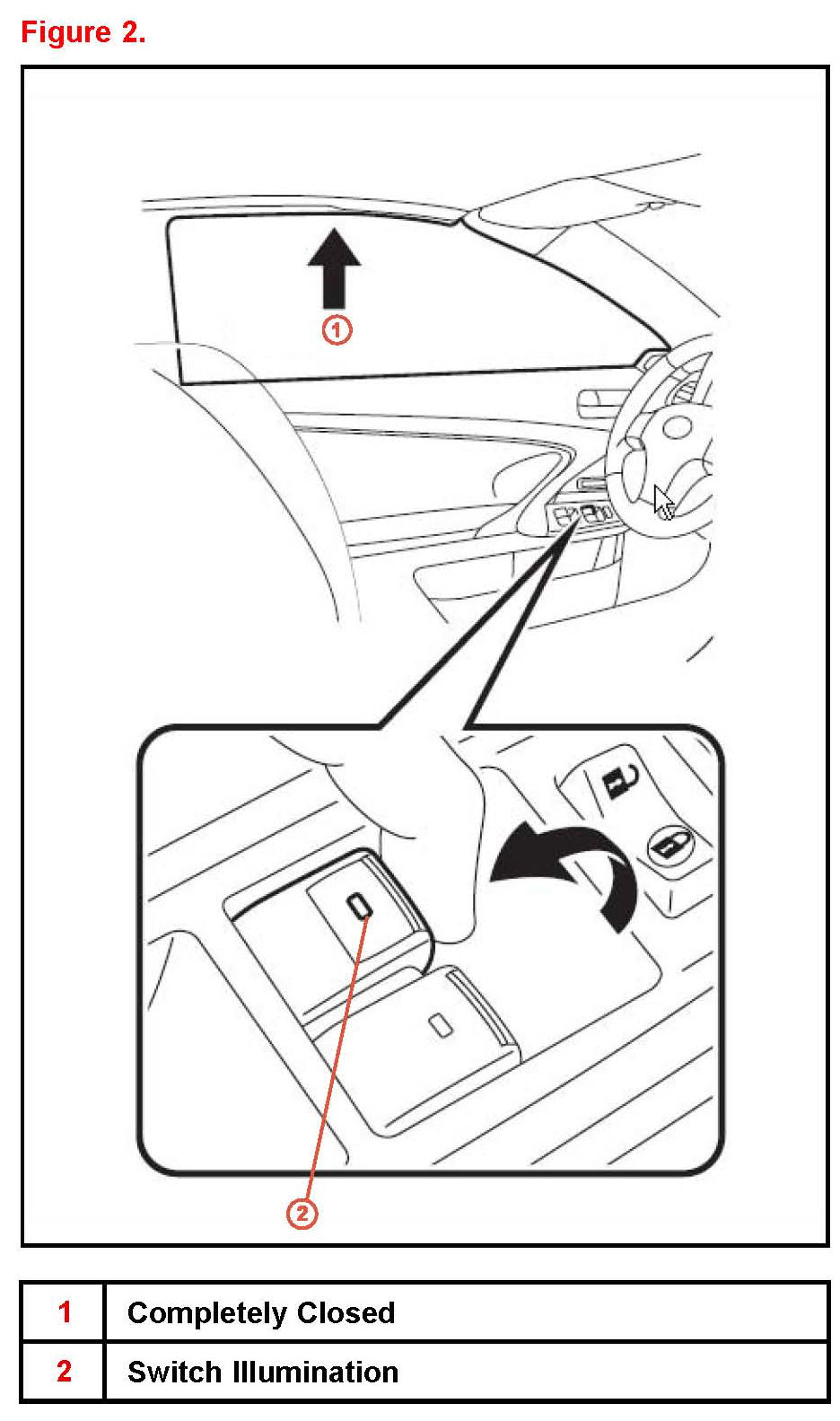 Figure 2.

1

2

| 1 | Completely Closed |
|---|---|
| 2 | Switch Illumination |