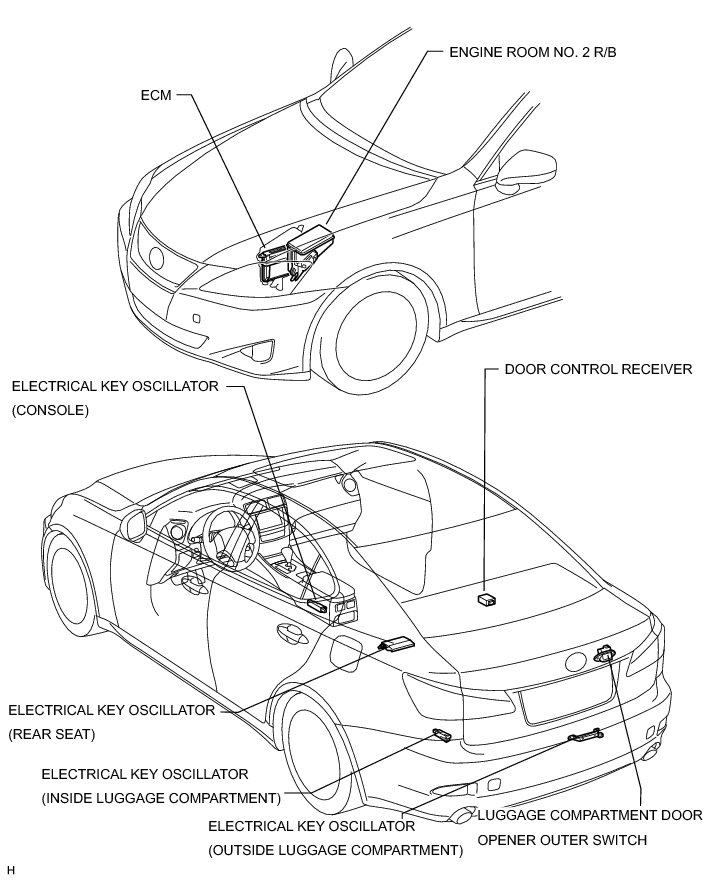 ENGINE ROOM NO. 2 R/B

ECM

ELECTRICAL KEY OSCILLATOR (CONSOLE)

DOOR CONTROL RECEIVER

ELECTRICAL KEY OSCILLATOR (REAR SEAT)

ELECTRICAL KEY OSCILLATOR (INSIDE LUGGAGE COMPARTMENT)

ELECTRICAL KEY OSCILLATOR (OUTSIDE LUGGAGE COMPARTMENT)

LUGGAGE COMPARTMENT DOOR OPENER OUTER SWITCH

H