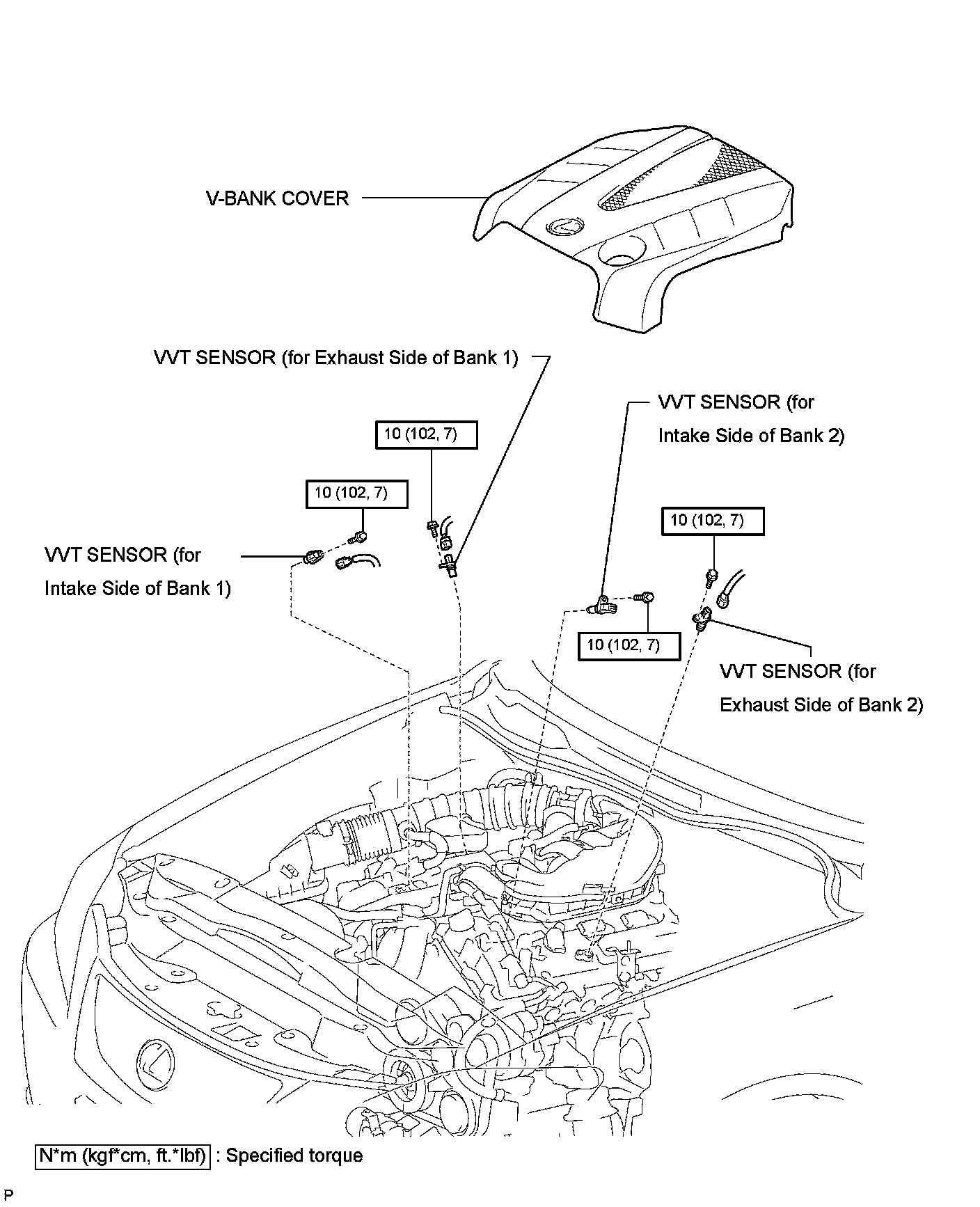 V-BANK COVER

VVT SENSOR (for Exhaust Side of Bank 1)

VVT SENSOR (for Intake Side of Bank 2)

10 (102, 7)

10 (102, 7)

10 (102, 7)

VVT SENSOR (for Intake Side of Bank 1)

10 (102, 7)

VVT SENSOR (for Exhaust Side of Bank 2)

N*m (kgf*cm, ft.*lbf) : Specified torque

P