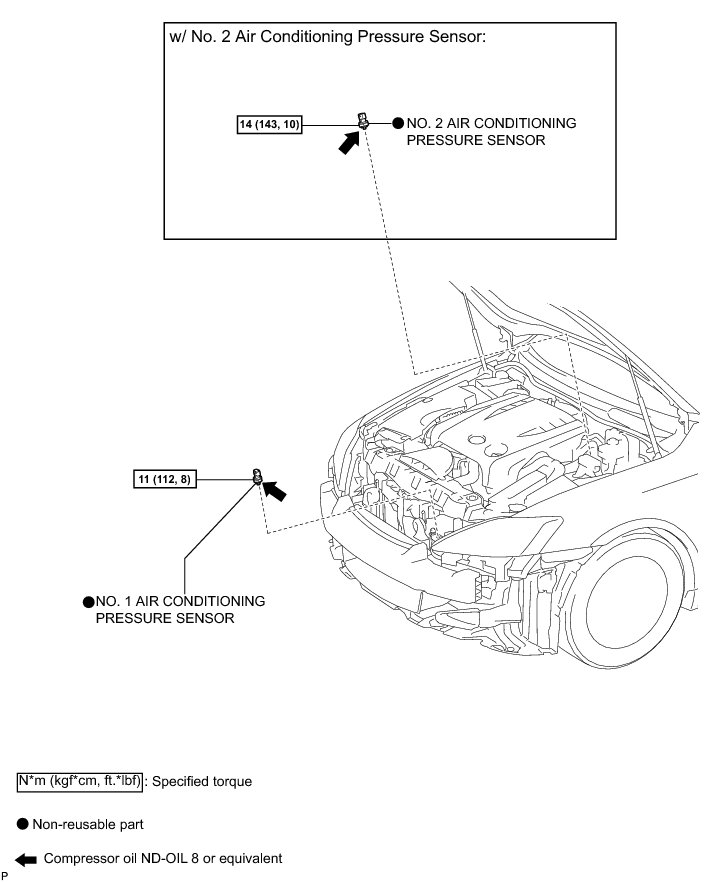 w/ No. 2 Air Conditioning Pressure Sensor:

14 (143, 10)

● NO. 2 AIR CONDITIONING PRESSURE SENSOR

11 (112, 8)

● NO. 1 AIR CONDITIONING PRESSURE SENSOR

N*m (kgf*cm, ft.*lbf) : Specified torque

● Non-reusable part

Compressor oil ND-OIL 8 or equivalent

P