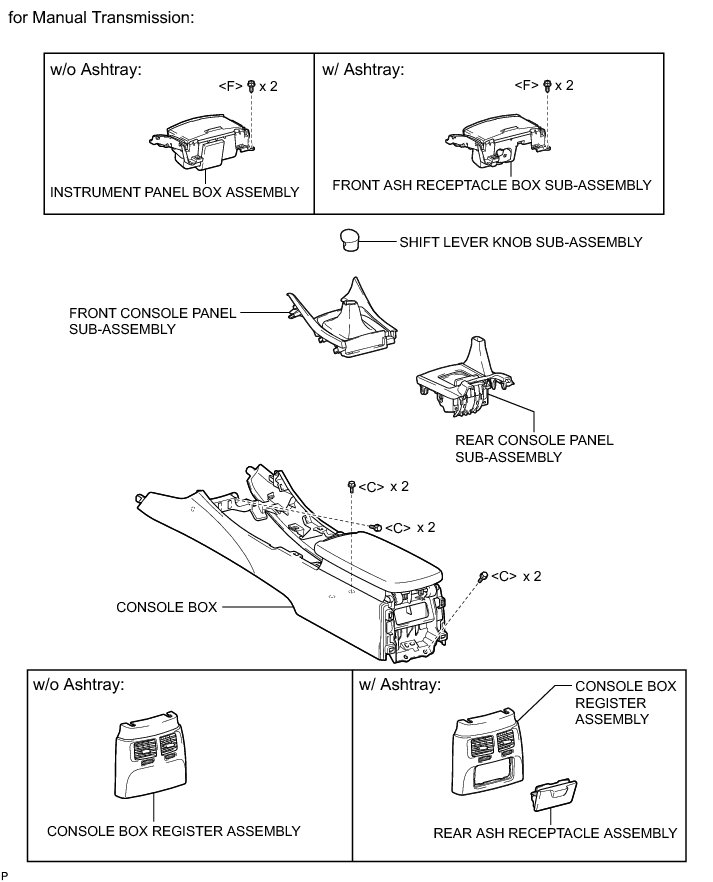 for Manual Transmission:

w/o Ashtray:

<F> x 2

INSTRUMENT PANEL BOX ASSEMBLY

w/ Ashtray:

<F> x 2

FRONT ASH RECEPTACLE BOX SUB-ASSEMBLY

SHIFT LEVER KNOB SUB-ASSEMBLY

FRONT CONSOLE PANEL SUB-ASSEMBLY

REAR CONSOLE PANEL SUB-ASSEMBLY

<C> x 2

<C> x 2

<C> x 2

CONSOLE BOX

w/o Ashtray:

CONSOLE BOX REGISTER ASSEMBLY

w/ Ashtray:

CONSOLE BOX REGISTER ASSEMBLY

REAR ASH RECEPTACLE ASSEMBLY

P